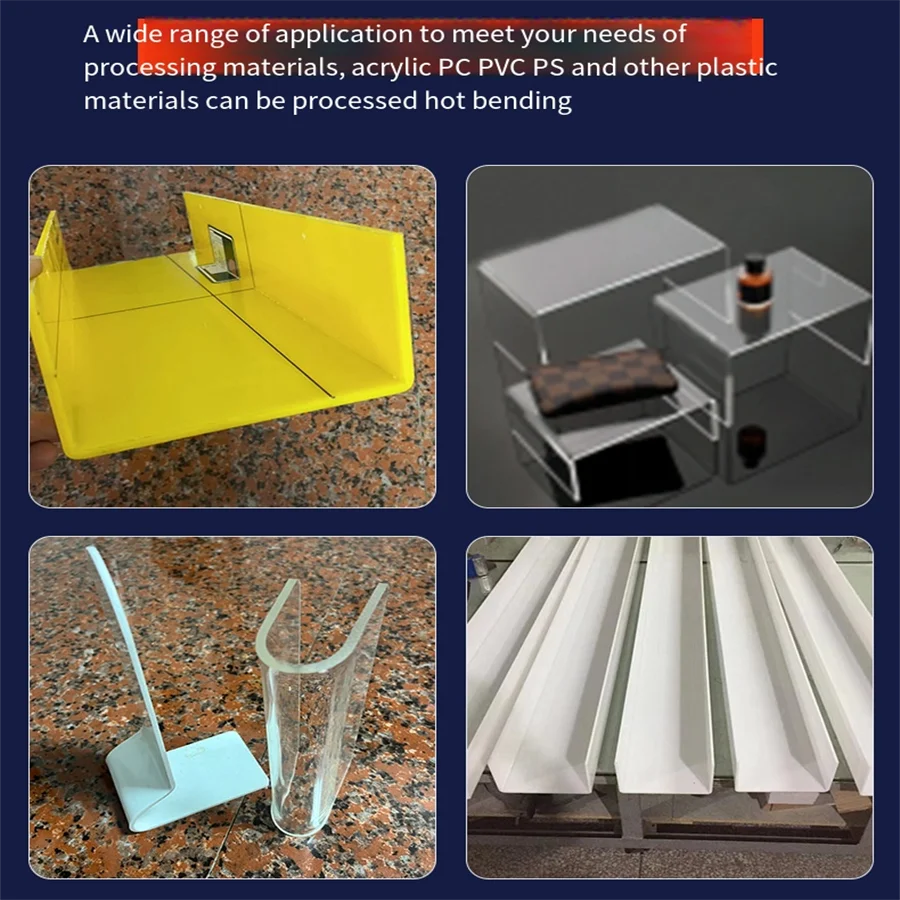 A wide range of application to meet your needs of processing materials, acrylic PC PVC PS and other plastic materials can be processed hot bending