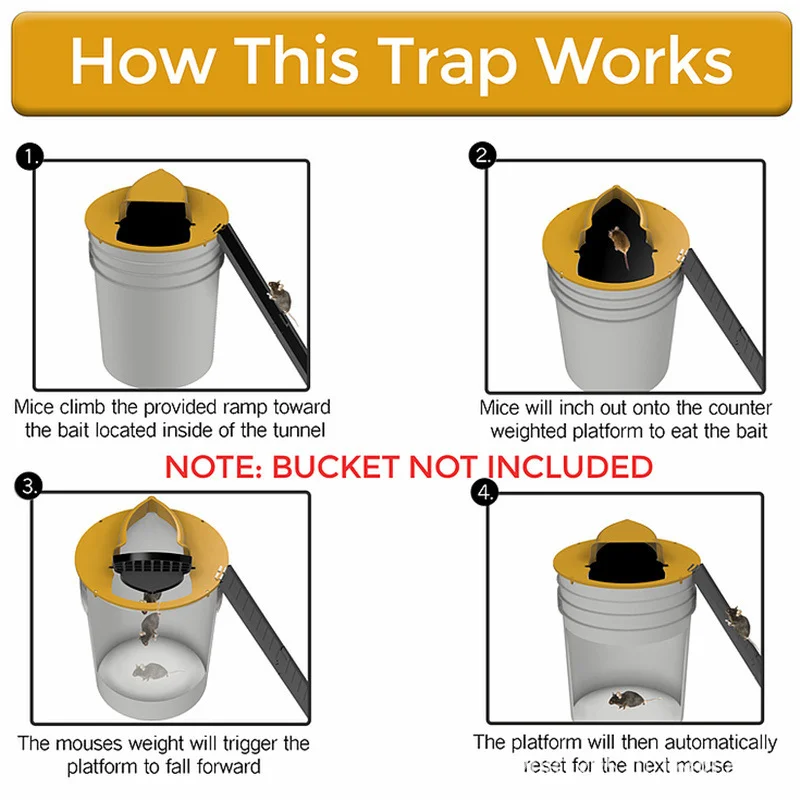 How This Trap Works

1.

Mice climb the provided ramp toward the bait located inside of the tunnel

2.

Mice will inch out onto the counter weighted platform to eat the bait

NOTE: BUCKET NOT INCLUDED

3.

The mouses weight will trigger the platform to fall forward

4.

The platform will then automatically reset for the next mouse