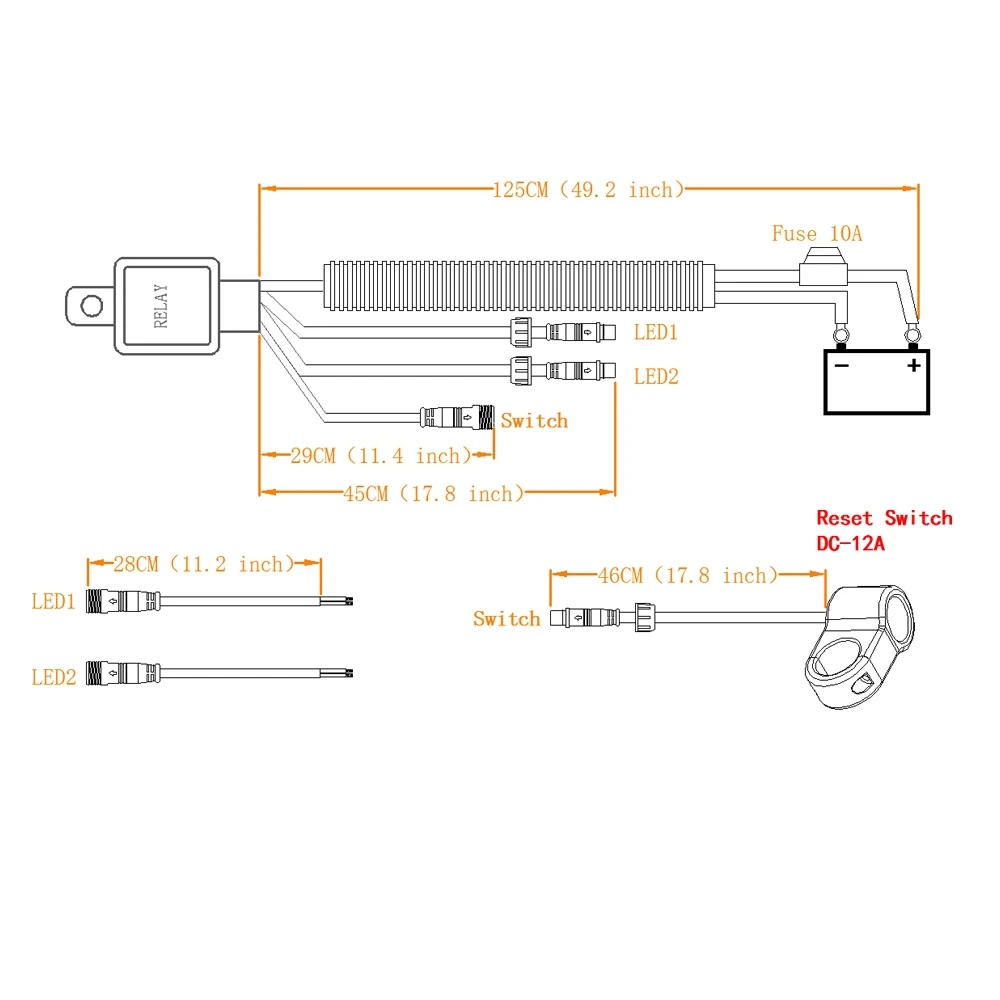 125CM (49.2 inch)

Fuse 10A

RELAY

LED1

LED2

−

+

Switch

29CM (11.4 inch)

45CM (17.8 inch)

Reset Switch
DC-12A

28CM (11.2 inch)

LED1

LED2

46CM (17.8 inch)

Switch