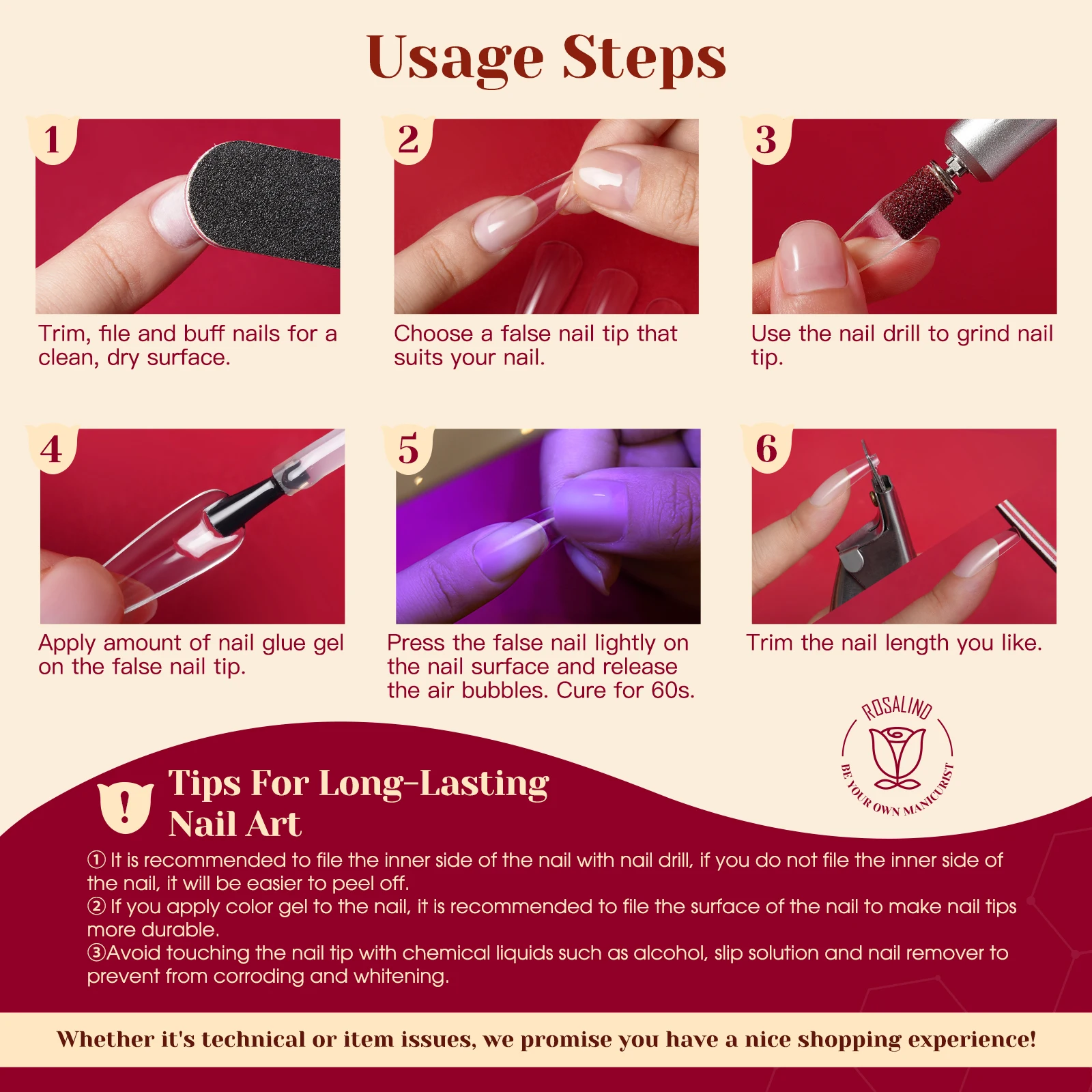 Usage Steps

1
Trim, file and buff nails for a clean, dry surface.

2
Choose a false nail tip that suits your nail.

3
Use the nail drill to grind nail tip.

4
Apply amount of nail glue gel on the false nail tip.

5
Press the false nail lightly on the nail surface and release the air bubbles. Cure for 60s.

6
Trim the nail length you like.

ROSALIND
BE YOUR OWN MANICURIST

Tips For Long-Lasting Nail Art

① It is recommended to file the inner side of the nail with nail drill, if you do not file the inner side of the nail, it will be easier to peel off.
② If you apply color gel to the nail, it is recommended to file the surface of the nail to make nail tips more durable.
③Avoid touching the nail tip with chemical liquids such as alcohol, slip solution and nail remover to prevent from corroding and whitening.

Whether it's technical or item issues, we promise you have a nice shopping experience!