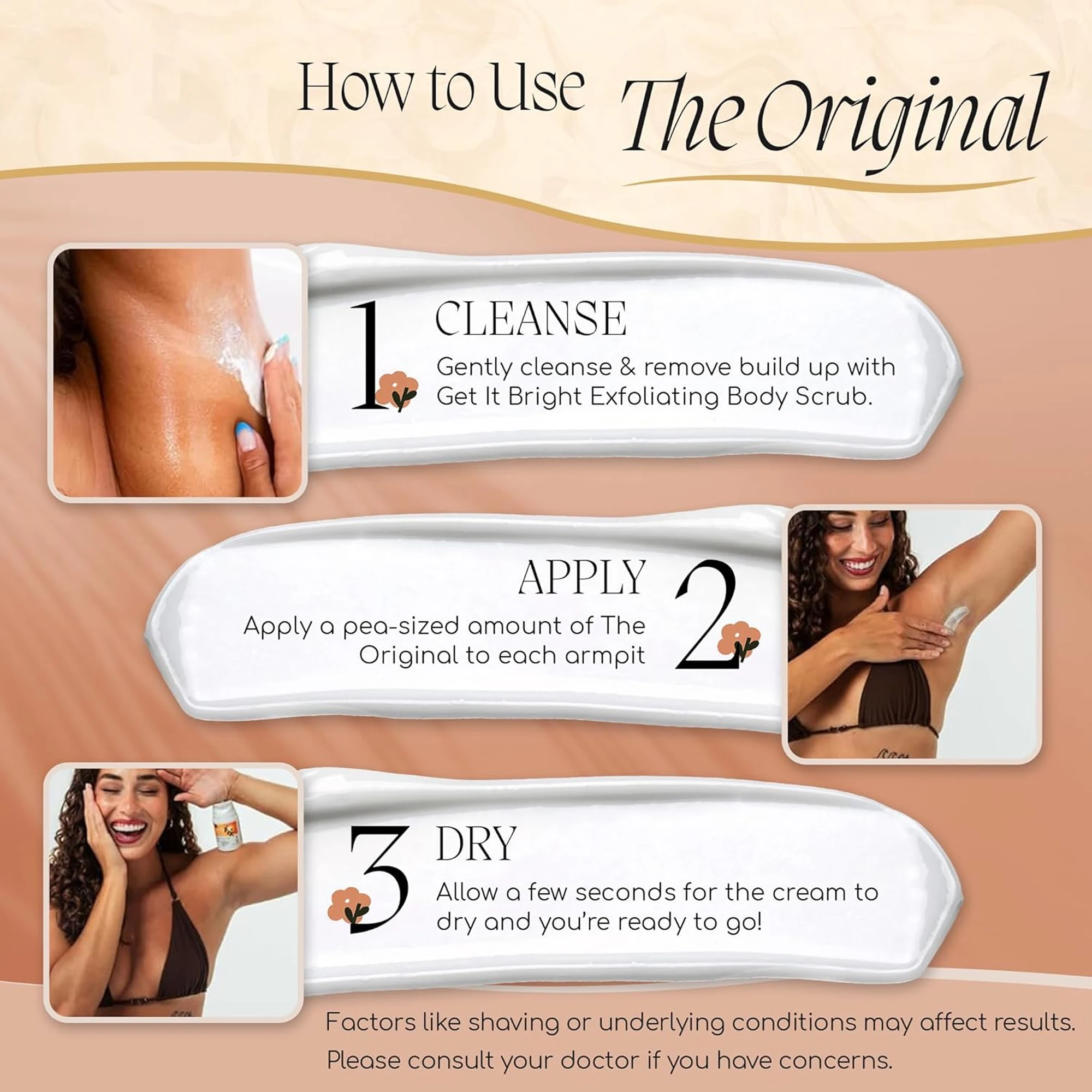 How to Use The Original

1 CLEANSE
Gently cleanse & remove build up with Get It Bright Exfoliating Body Scrub.

APPLY 2
Apply a pea-sized amount of The Original to each armpit

3 DRY
Allow a few seconds for the cream to dry and you're ready to go!

Factors like shaving or underlying conditions may affect results. Please consult your doctor if you have concerns.