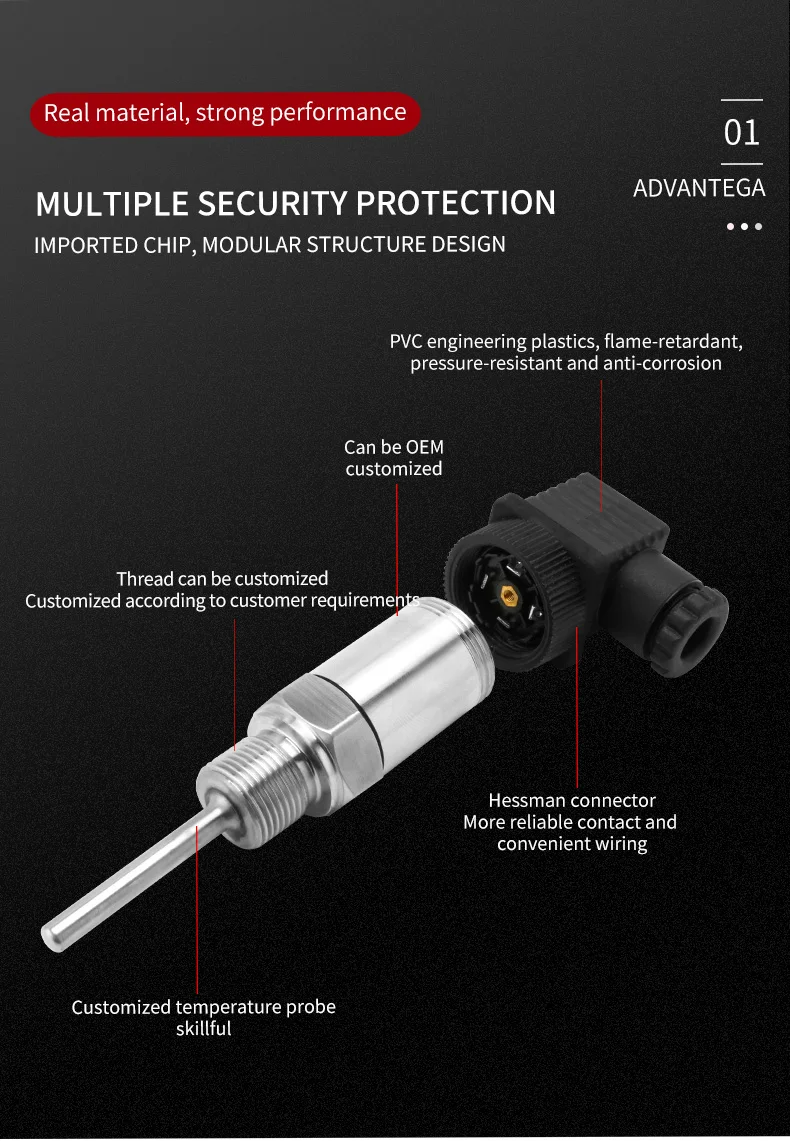 Real material, strong performance

01

ADVANTEGA

MULTIPLE SECURITY PROTECTION

IMPORTED CHIP, MODULAR STRUCTURE DESIGN

PVC engineering plastics, flame-retardant, pressure-resistant and anti-corrosion

Can be OEM customized

Thread can be customized
Customized according to customer requirements

Hessman connector
More reliable contact and convenient wiring

Customized temperature probe skillful