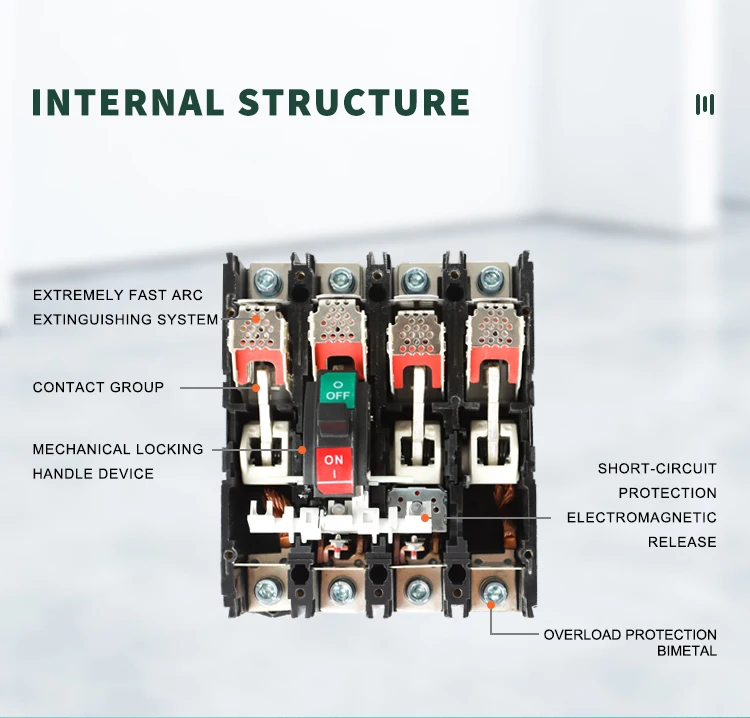 INTERNAL STRUCTURE

EXTREMELY FAST ARC EXTINGUISHING SYSTEM

CONTACT GROUP

MECHANICAL LOCKING HANDLE DEVICE

O OFF

ON I

SHORT-CIRCUIT PROTECTION ELECTROMAGNETIC RELEASE

OVERLOAD PROTECTION BIMETAL