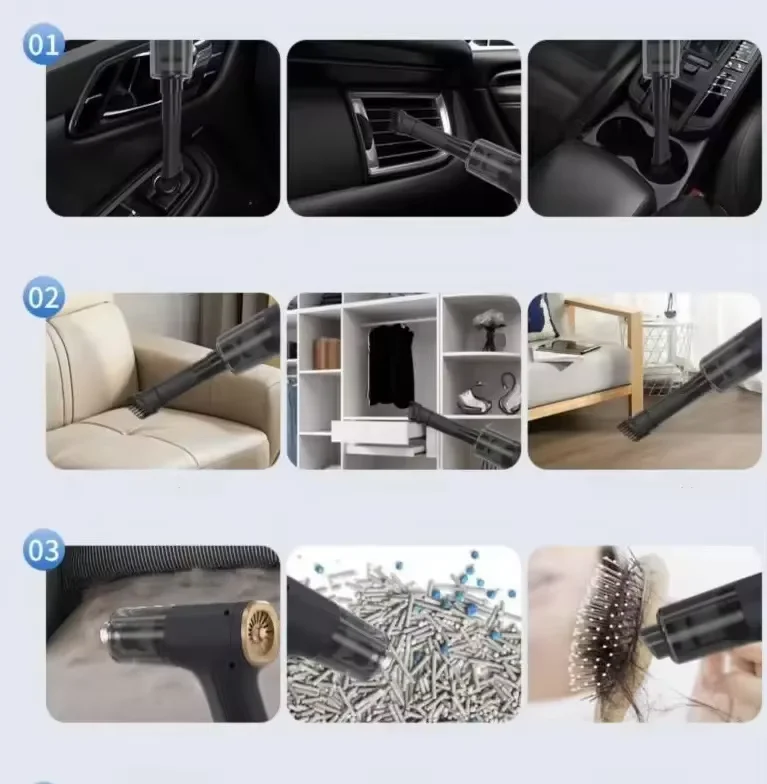 01

02

03