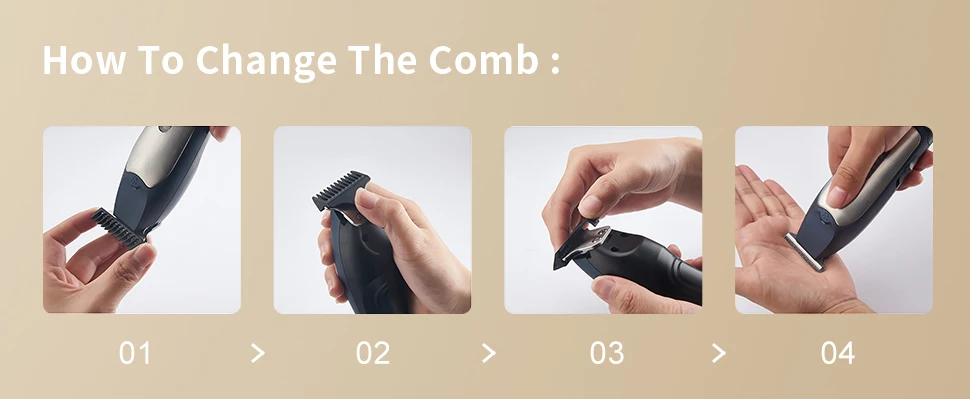 How To Change The Comb :

01 > 02 > 03 > 04