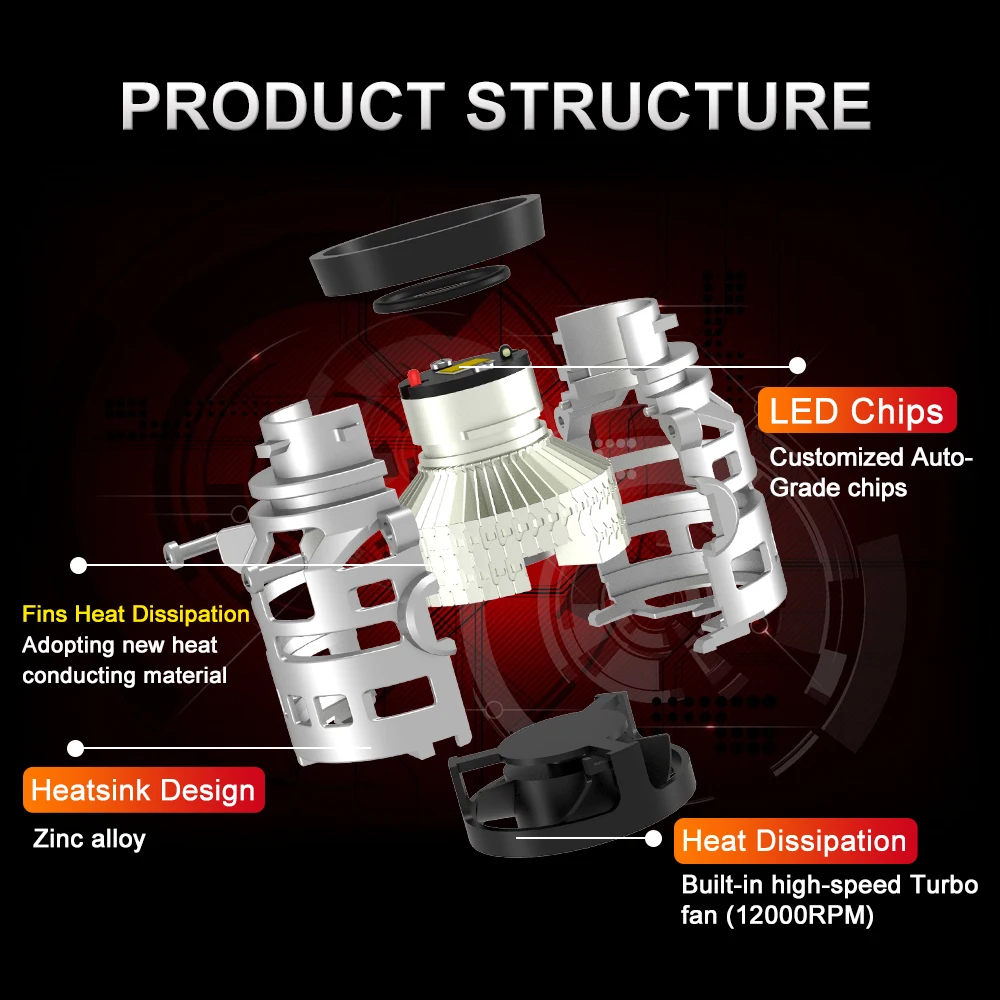 PRODUCT STRUCTURE

LED Chips
Customized Auto-Grade chips

Fins Heat Dissipation
Adopting new heat conducting material

Heatsink Design
Zinc alloy

Heat Dissipation
Built-in high-speed Turbo fan (12000RPM)