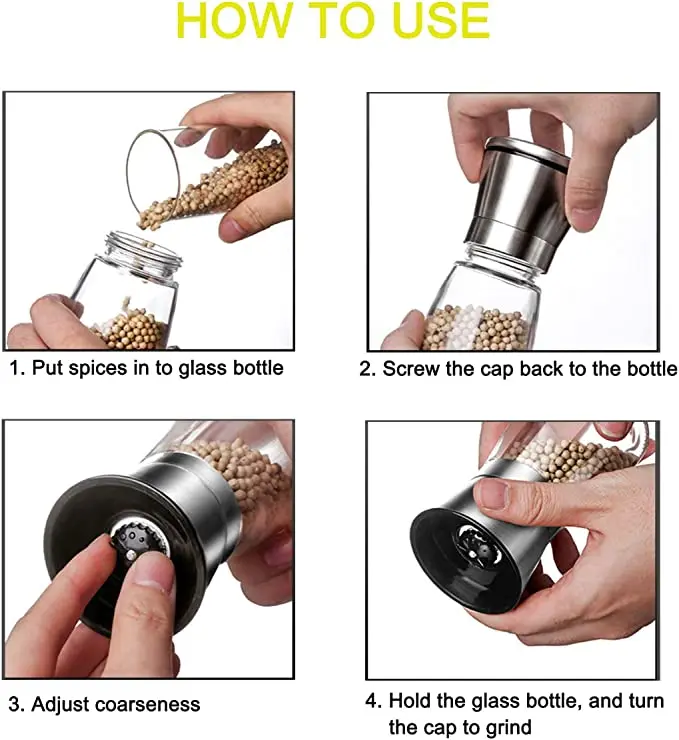 HOW TO USE

1. Put spices in to glass bottle

2. Screw the cap back to the bottle

3. Adjust coarseness

4. Hold the glass bottle, and turn the cap to grind