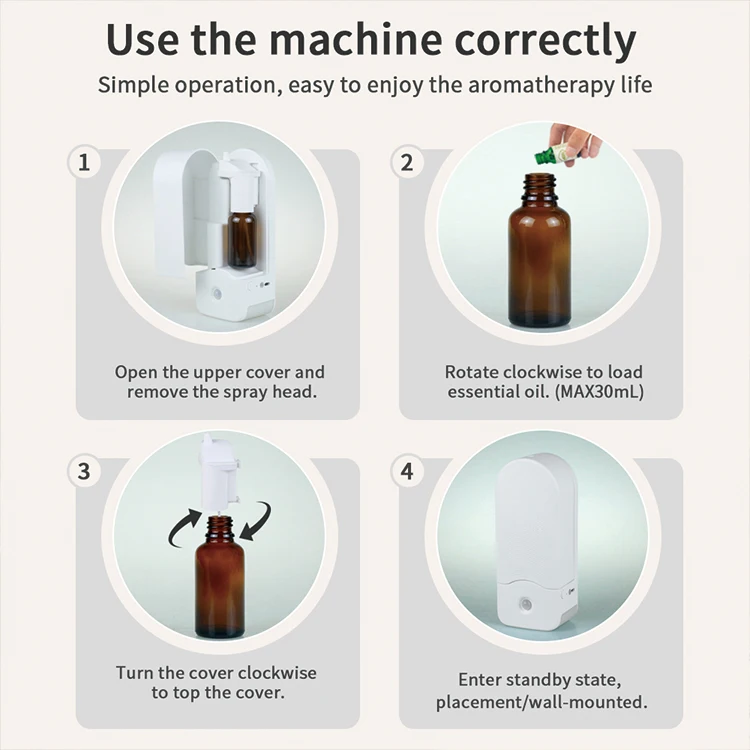 Use the machine correctly

Simple operation, easy to enjoy the aromatherapy life

1

Open the upper cover and remove the spray head.

2

Rotate clockwise to load essential oil. (MAX30mL)

3

Turn the cover clockwise to top the cover.

4

Enter standby state, placement/wall-mounted.