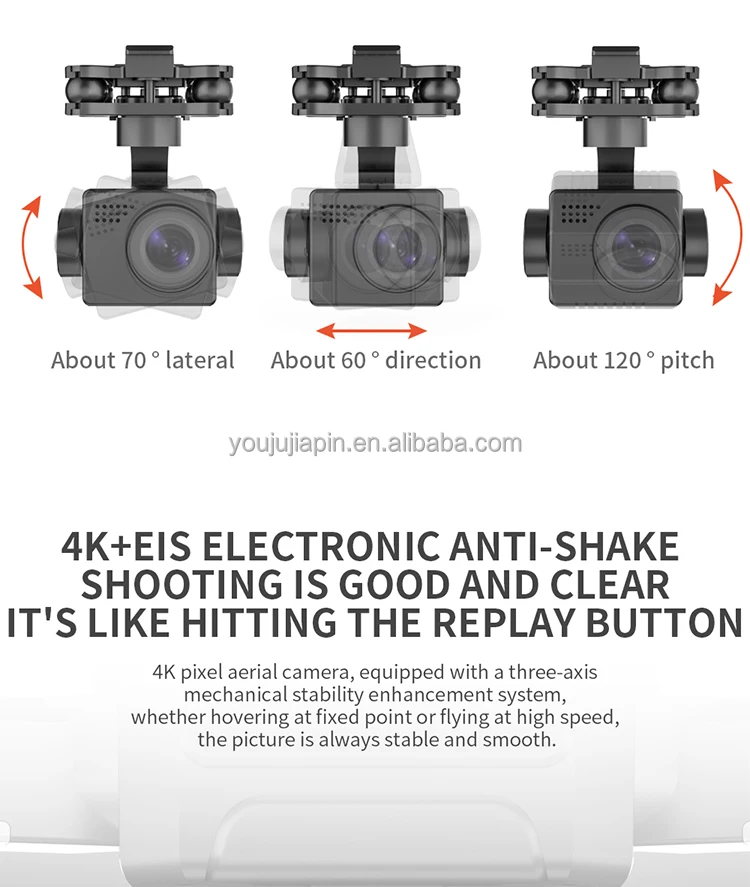 About 70 ° lateral

About 60 ° direction

About 120 ° pitch

youjujiapin.en.alibaba.com

4K+EIS ELECTRONIC ANTI-SHAKE SHOOTING IS GOOD AND CLEAR IT'S LIKE HITTING THE REPLAY BUTTON

4K pixel aerial camera, equipped with a three-axis mechanical stability enhancement system, whether hovering at fixed point or flying at high speed, the picture is always stable and smooth.