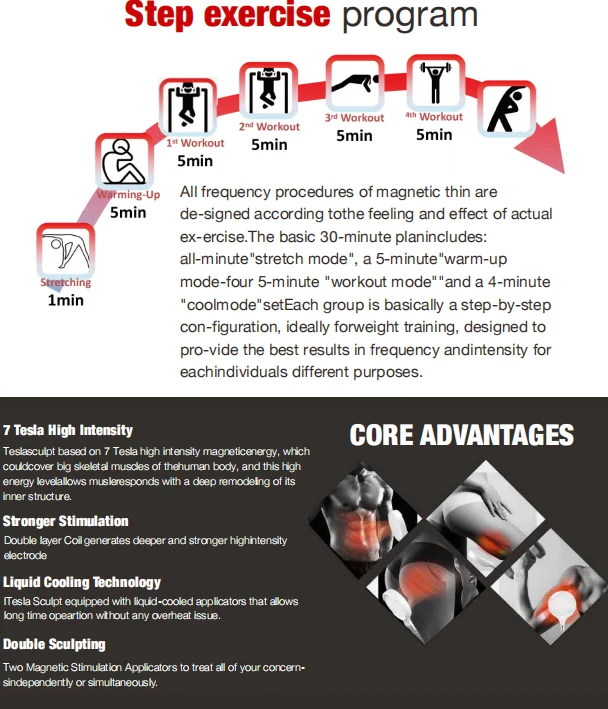 Step exercise program

Stretching
1min

Warming-Up
5min

1st Workout
5min

2nd Workout
5min

3rd Workout
5min

4th Workout
5min

All frequency procedures of magnetic thin are de-signed according tothe feeling and effect of actual ex-ercise.The basic 30-minute planincludes: all-minute"stretch mode", a 5-minute"warm-up mode-four 5-minute "workout mode""and a 4-minute "coolmode"setEach group is basically a step-by-step con-figuration, ideally forweight training, designed to pro-vide the best results in frequency andintensity for eachindividuals different purposes.

7 Tesla High Intensity
Teslasculpt based on 7 Tesla high intensity magneticenergy, which couldcover big skeletal muscles of thehuman body, and this high energy levelallows musleresponds with a deep remodeling of its inner structure.

Stronger Stimulation
Double layer Coil generates deeper and stronger highintensity electrode

Liquid Cooling Technology
ITesla Sculpt equipped with liquid-cooled applicators that allows long time opeartion without any overheat issue.

Double Sculpting
Two Magnetic Stimulation Applicators to treat all of your concern-sindependently or simultaneously.

CORE ADVANTAGES