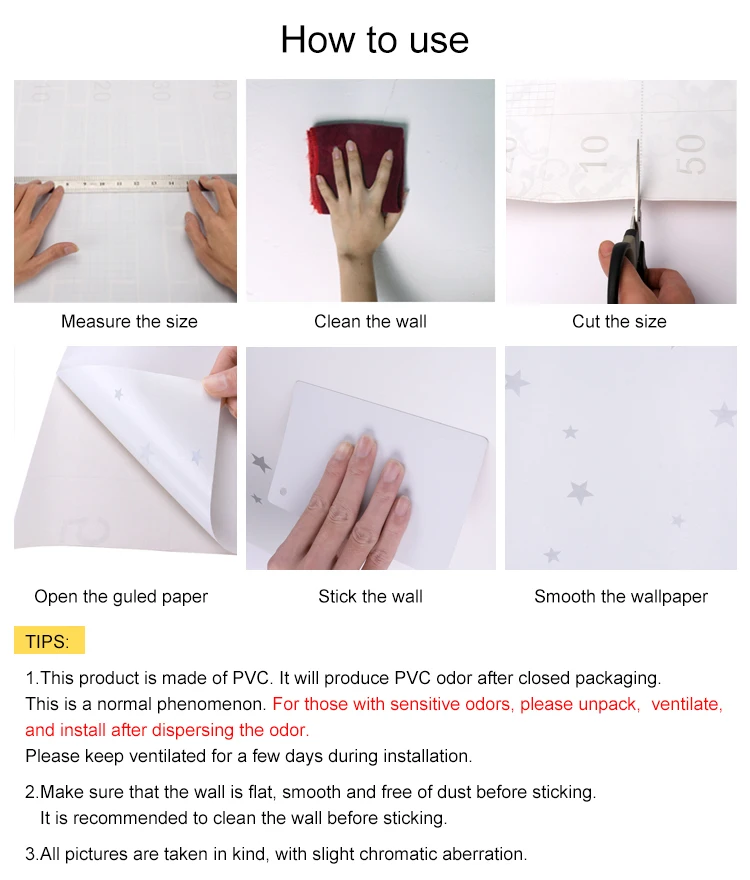 How to use

Measure the size

Clean the wall

Cut the size

Open the guled paper

Stick the wall

Smooth the wallpaper

TIPS:

1.This product is made of PVC. It will produce PVC odor after closed packaging. This is a normal phenomenon. For those with sensitive odors, please unpack, ventilate, and install after dispersing the odor. Please keep ventilated for a few days during installation.

2.Make sure that the wall is flat, smooth and free of dust before sticking. It is recommended to clean the wall before sticking.

3.All pictures are taken in kind, with slight chromatic aberration.