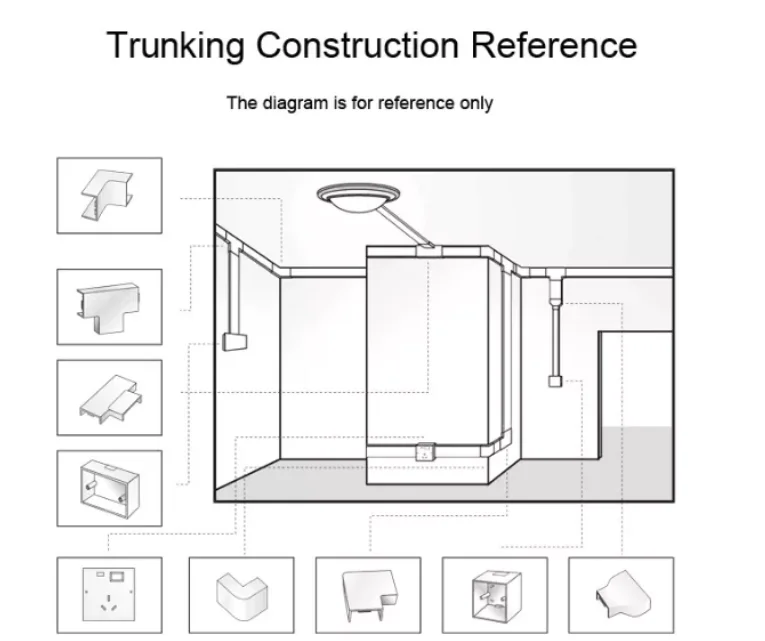 Trunking Construction Reference

The diagram is for reference only