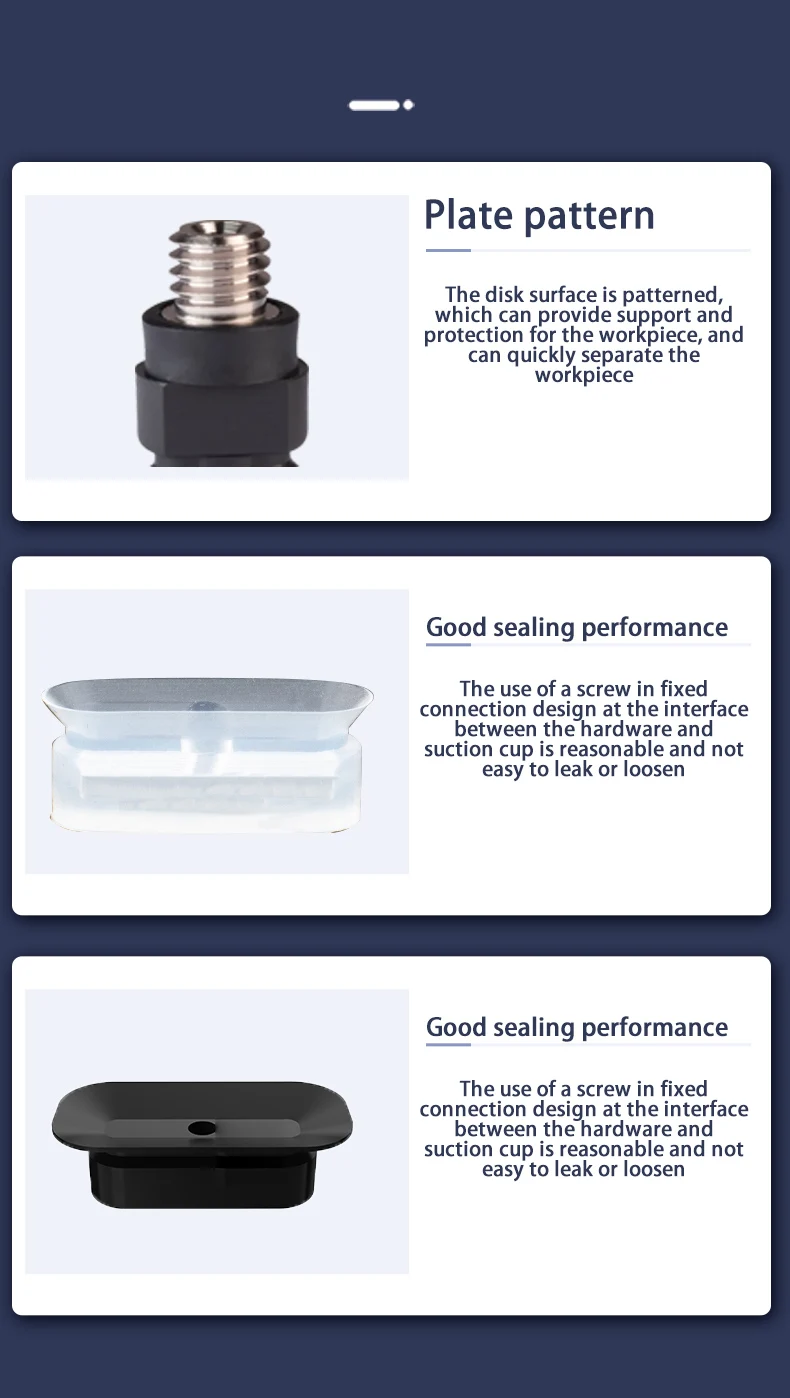 Plate pattern

The disk surface is patterned, which can provide support and protection for the workpiece, and can quickly separate the workpiece

Good sealing performance

The use of a screw in fixed connection design at the interface between the hardware and suction cup is reasonable and not easy to leak or loosen

Good sealing performance

The use of a screw in fixed connection design at the interface between the hardware and suction cup is reasonable and not easy to leak or loosen