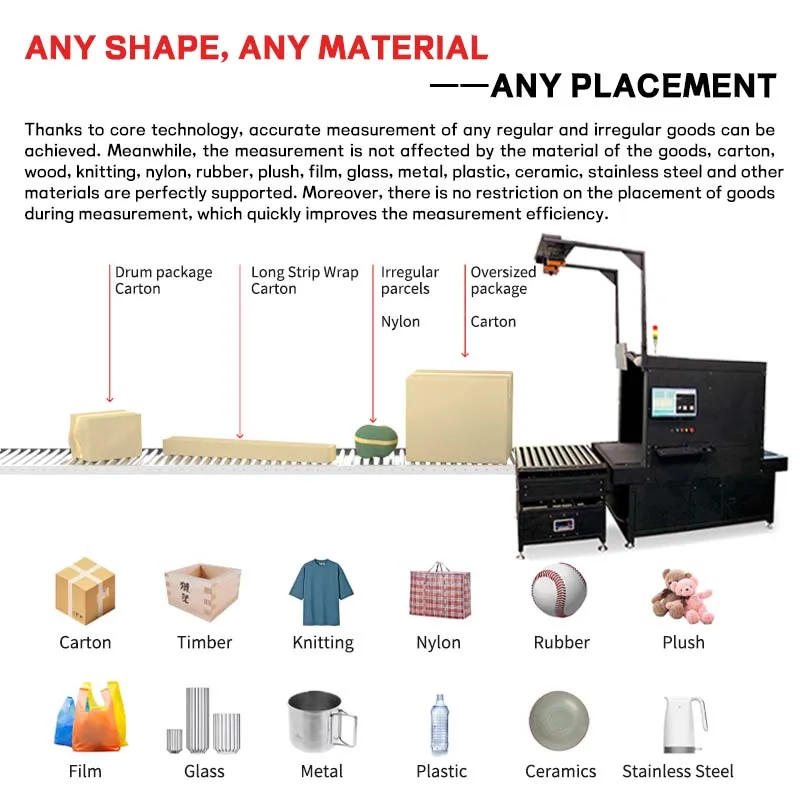 ANY SHAPE, ANY MATERIAL

——ANY PLACEMENT

Thanks to core technology, accurate measurement of any regular and irregular goods can be achieved. Meanwhile, the measurement is not affected by the material of the goods, carton, wood, knitting, nylon, rubber, plush, film, glass, metal, plastic, ceramic, stainless steel and other materials are perfectly supported. Moreover, there is no restriction on the placement of goods during measurement, which quickly improves the measurement efficiency.

Drum package
Carton

Long Strip Wrap
Carton

Irregular
parcels

Nylon

Oversized
package

Carton

Carton

Timber

Knitting

Nylon

Rubber

Plush

Film

Glass

Metal

Plastic

Ceramics

Stainless Steel