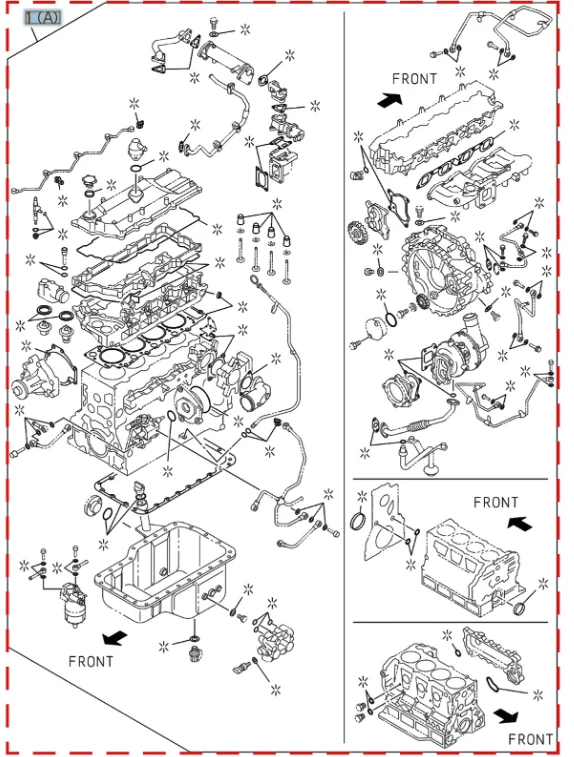 1 (A)

FRONT

FRONT

FRONT

FRONT