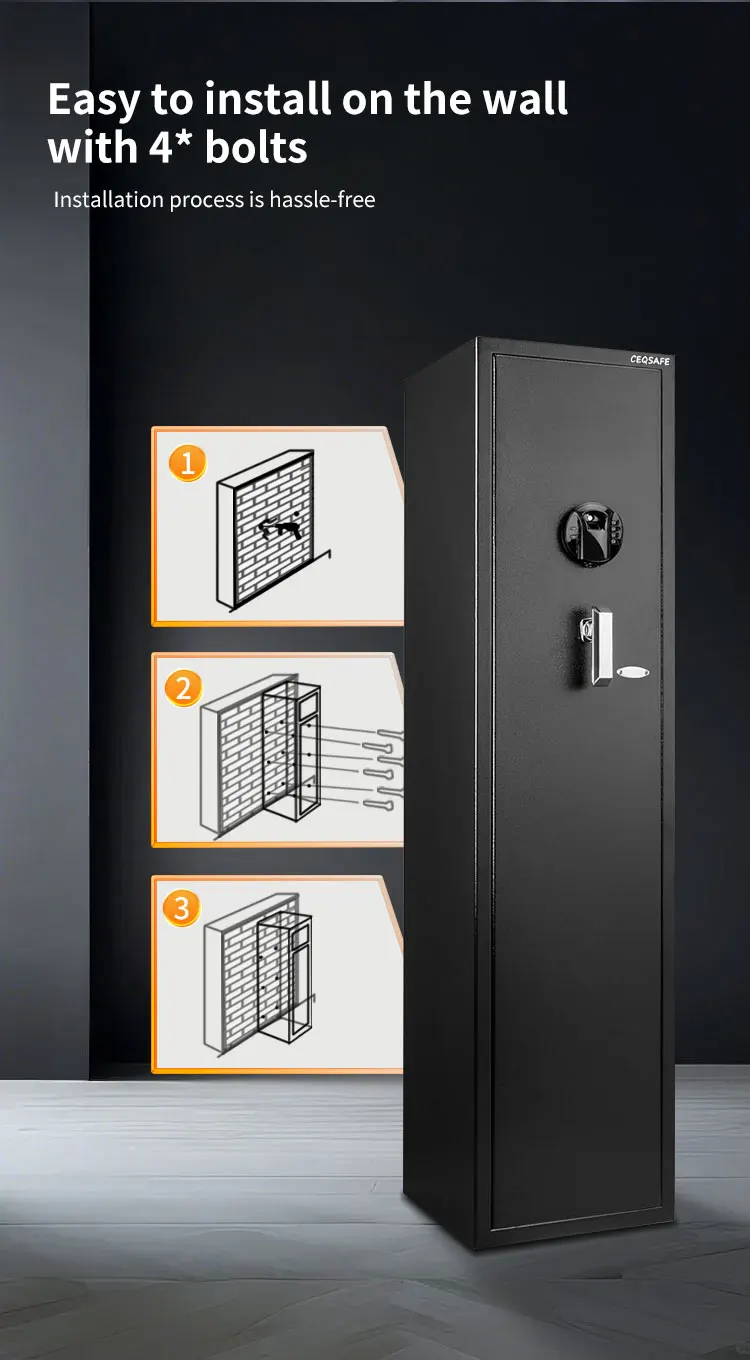 Easy to install on the wall with 4* bolts

Installation process is hassle-free

CEQSAFE

1

2

3