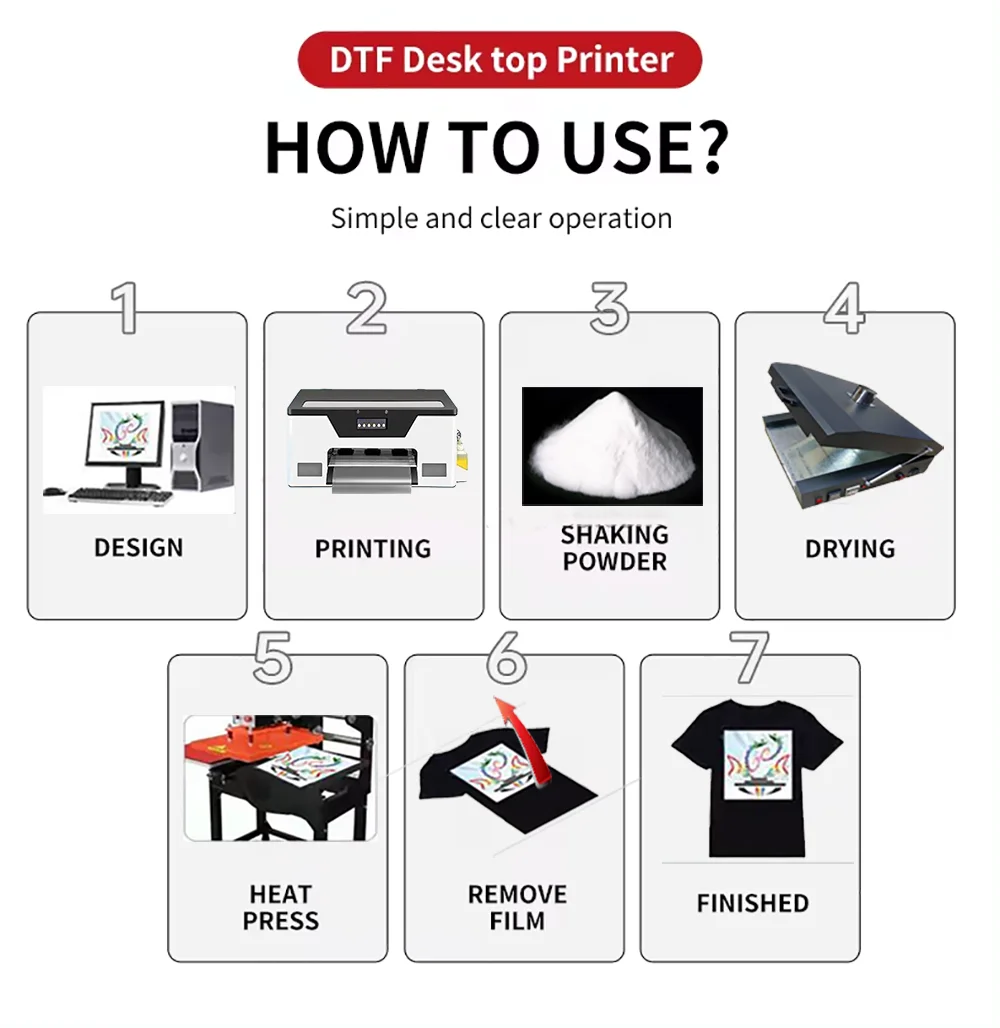 DTF Desk top Printer

HOW TO USE?

Simple and clear operation

1
DESIGN

2
PRINTING

3
SHAKING POWDER

4
DRYING

5
HEAT PRESS

6
REMOVE FILM

7
FINISHED