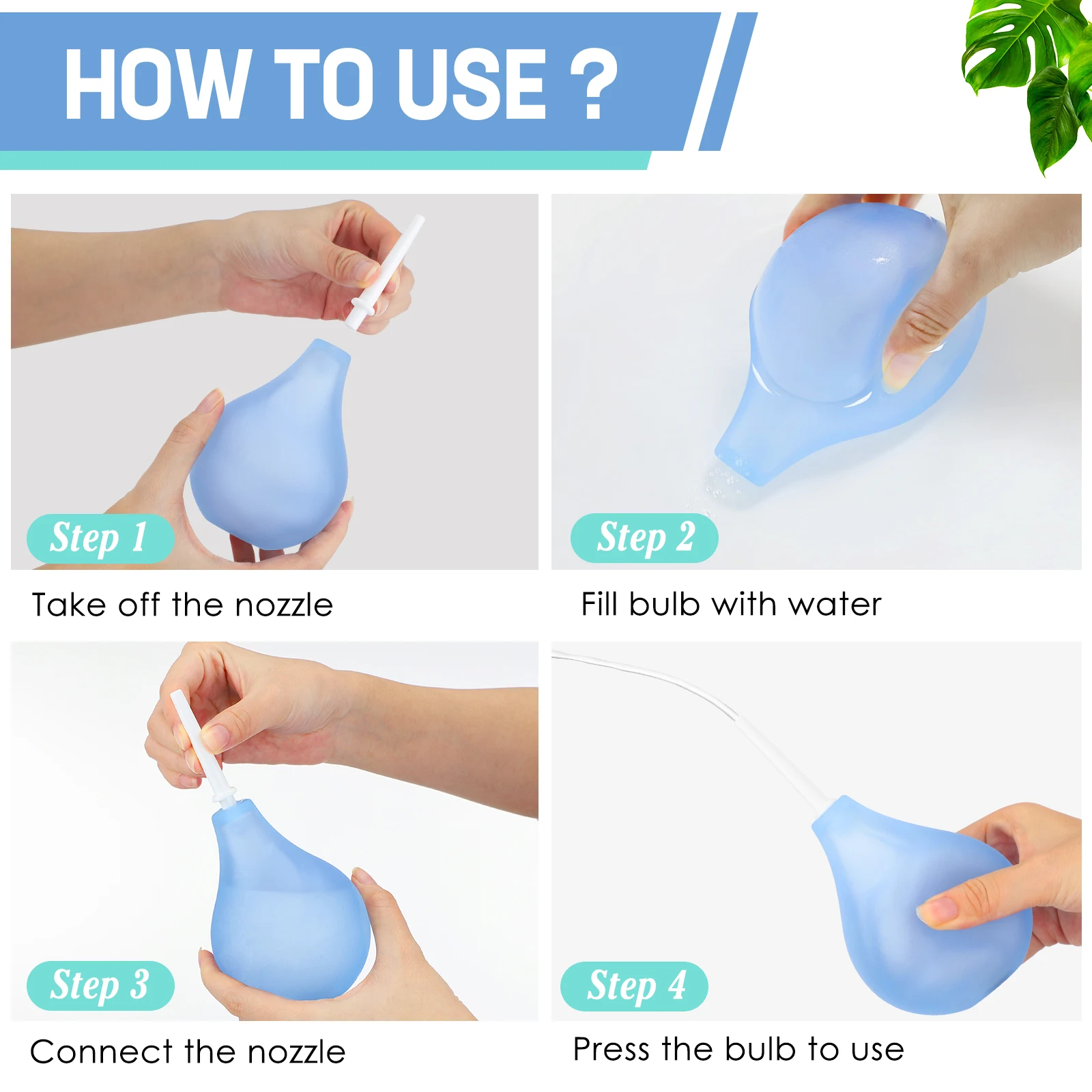 HOW TO USE ?

Step 1

Take off the nozzle

Step 2

Fill bulb with water

Step 3

Connect the nozzle

Step 4

Press the bulb to use