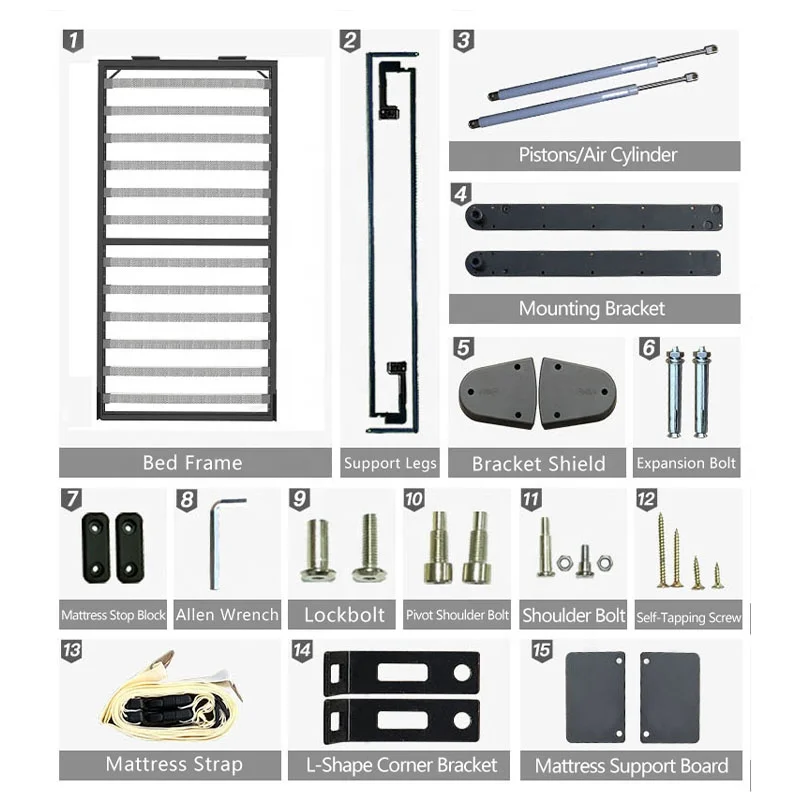 1
Bed Frame

2
Support Legs

3
Pistons/Air Cylinder

4
Mounting Bracket

5
Bracket Shield

6
Expansion Bolt

7
Mattress Stop Block

8
Allen Wrench

9
Lockbolt

10
Pivot Shoulder Bolt

11
Shoulder Bolt

12
Self-Tapping Screw

13
Mattress Strap

14
L-Shape Corner Bracket

15
Mattress Support Board