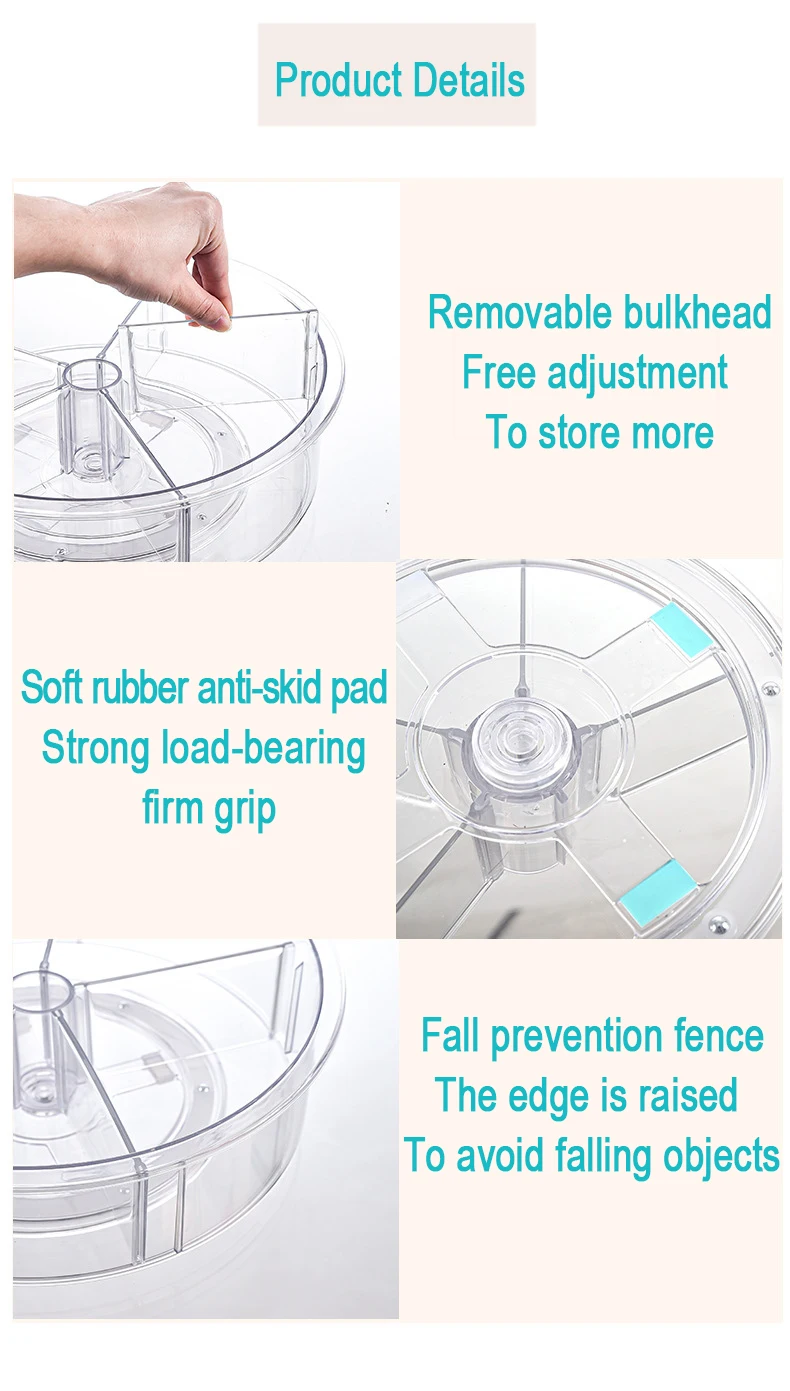 Product Details

Removable bulkhead
Free adjustment
To store more

Soft rubber anti-skid pad
Strong load-bearing
firm grip

Fall prevention fence
The edge is raised
To avoid falling objects