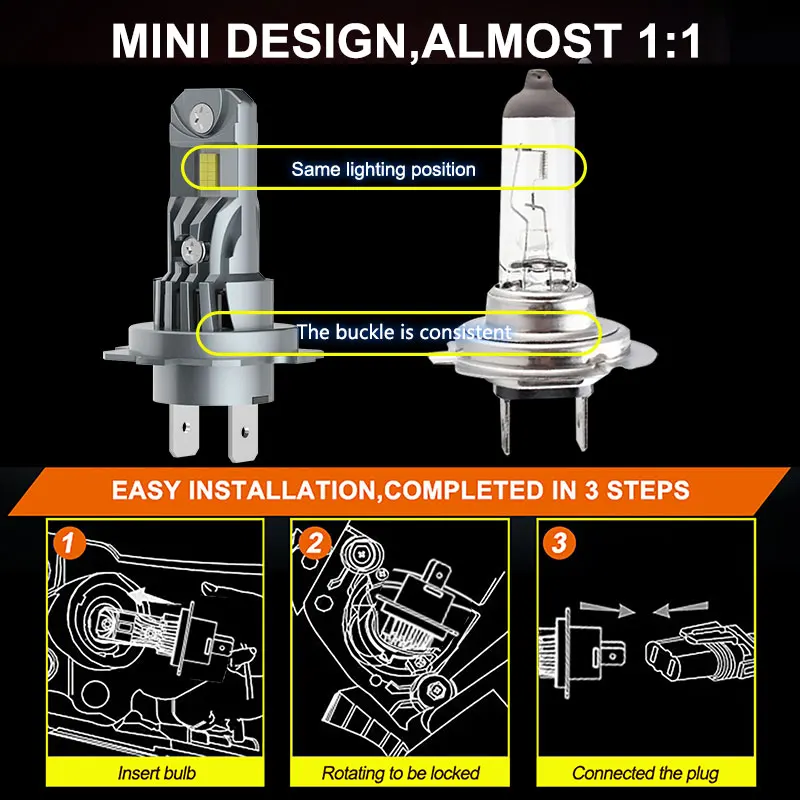 MINI DESIGN,ALMOST 1:1

Same lighting position

The buckle is consistent

EASY INSTALLATION,COMPLETED IN 3 STEPS

1

Insert bulb

2

Rotating to be locked

3

Connected the plug