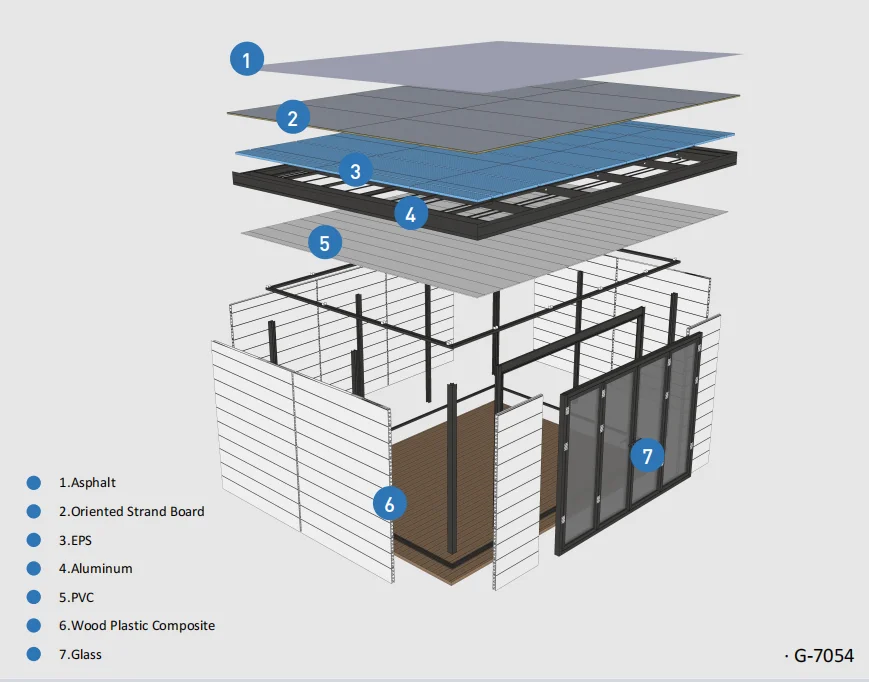 1

2

3

4

5

6

7

1.Asphalt

2.Oriented Strand Board

3.EPS

4.Aluminum

5.PVC

6.Wood Plastic Composite

7.Glass

· G-7054