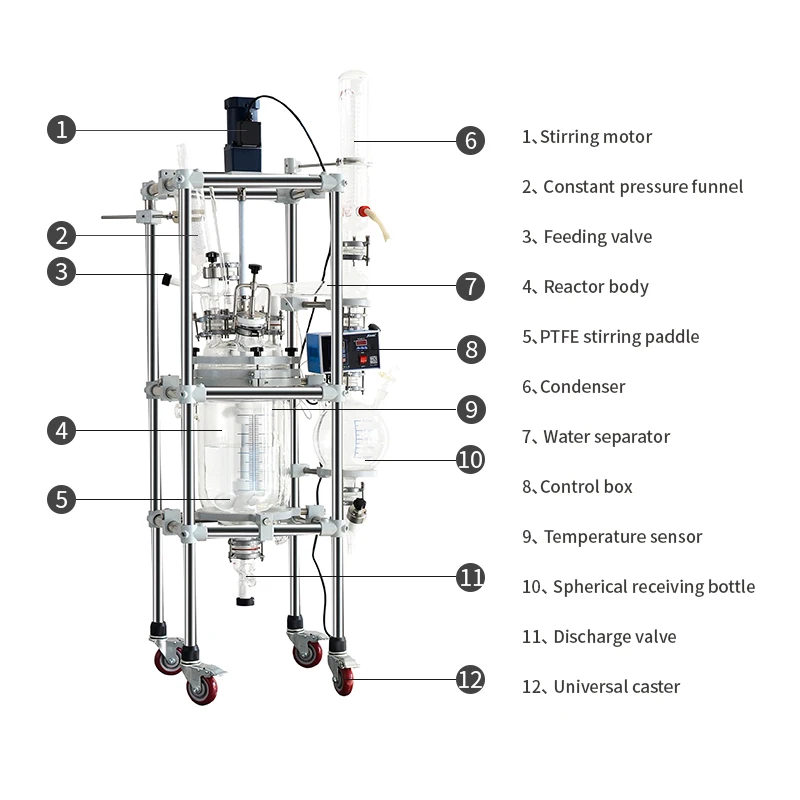 1
2
3
4
5
6
7
8
9
10
11
12

1、Stirring motor

2、Constant pressure funnel

3、Feeding valve

4、Reactor body

5、PTFE stirring paddle

6、Condenser

7、Water separator

8、Control box

9、Temperature sensor

10、Spherical receiving bottle

11、Discharge valve

12、Universal caster