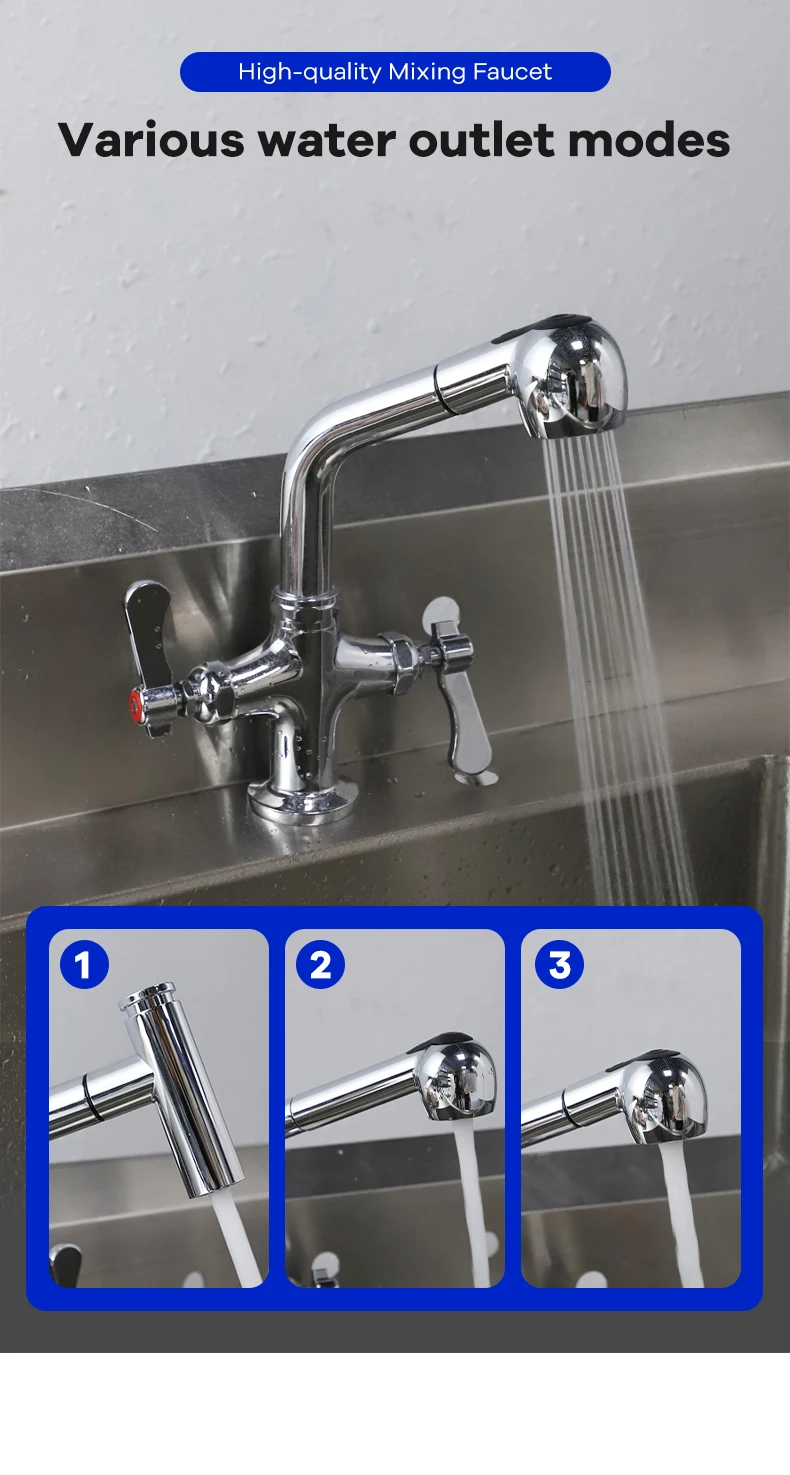 High-quality Mixing Faucet

Various water outlet modes

1

2

3