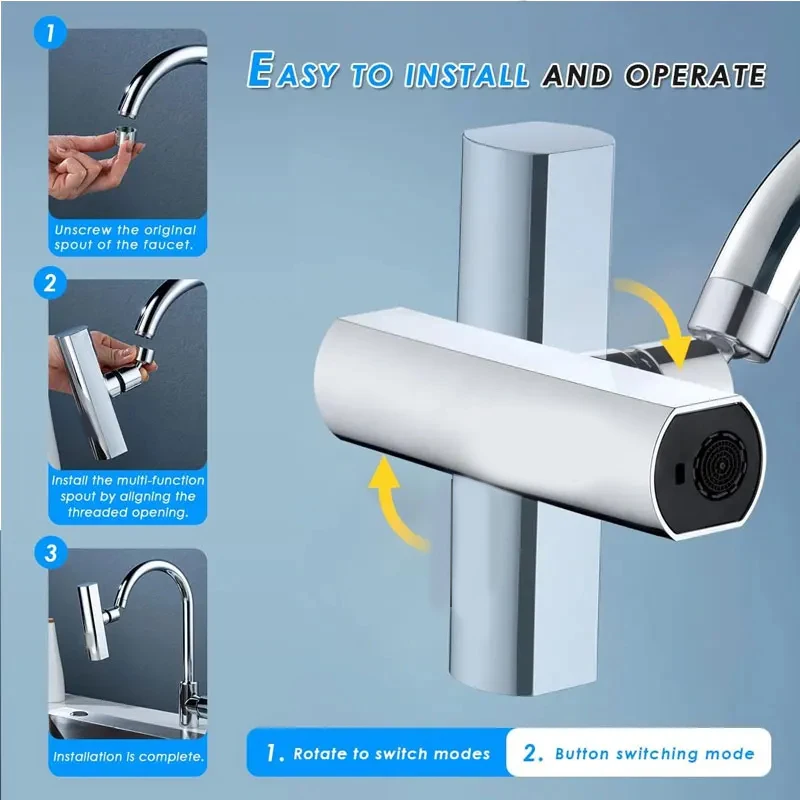 EASY TO INSTALL AND OPERATE

1

Unscrew the original spout of the faucet.

2

Install the multi-function spout by aligning the threaded opening.

3

Installation is complete.

1. Rotate to switch modes

2. Button switching mode