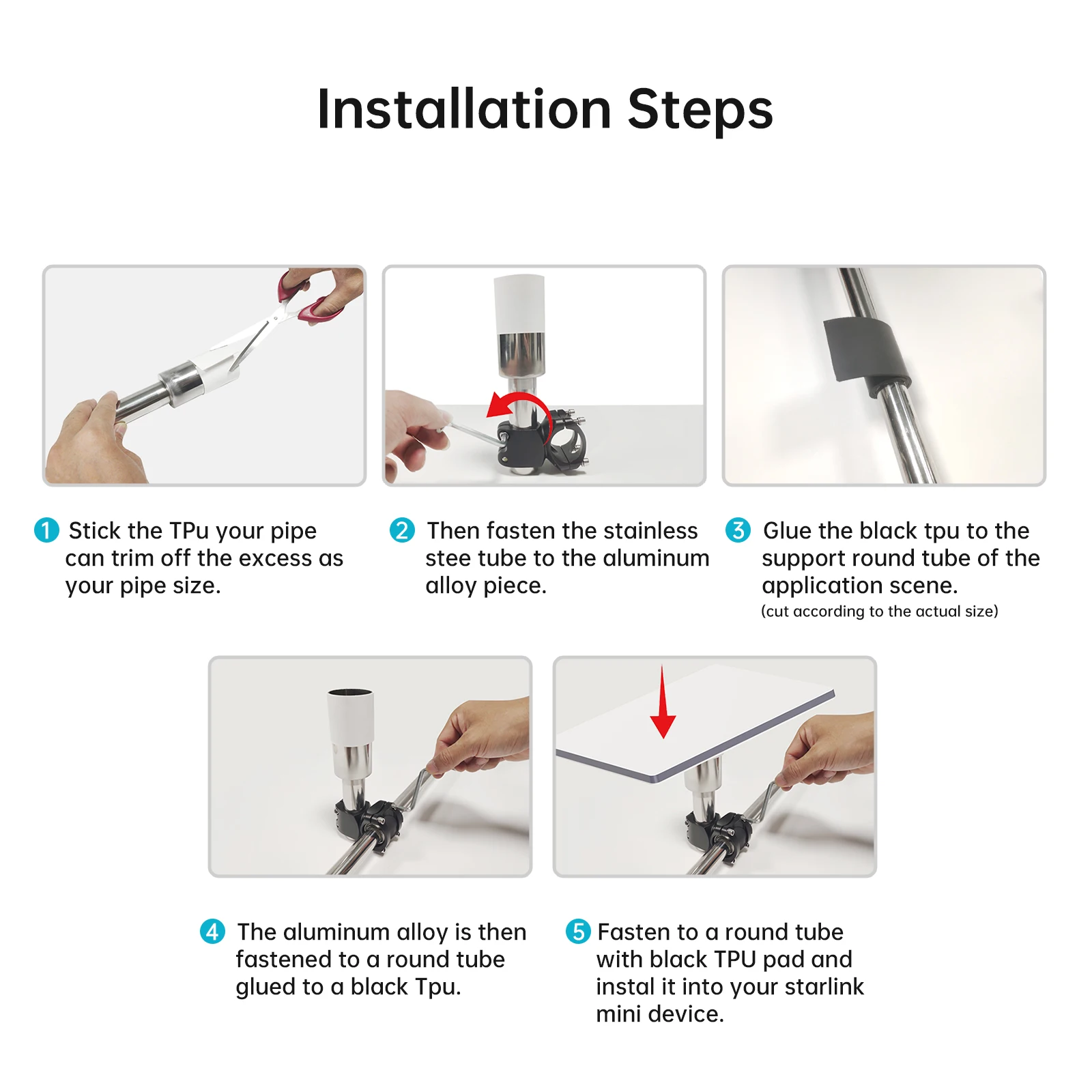 Installation Steps

1 Stick the TPu your pipe can trim off the excess as your pipe size.

2 Then fasten the stainless stee tube to the aluminum alloy piece.

3 Glue the black tpu to the support round tube of the application scene.
(cut according to the actual size)

4 The aluminum alloy is then fastened to a round tube glued to a black Tpu.

5 Fasten to a round tube with black TPU pad and instal it into your starlink mini device.