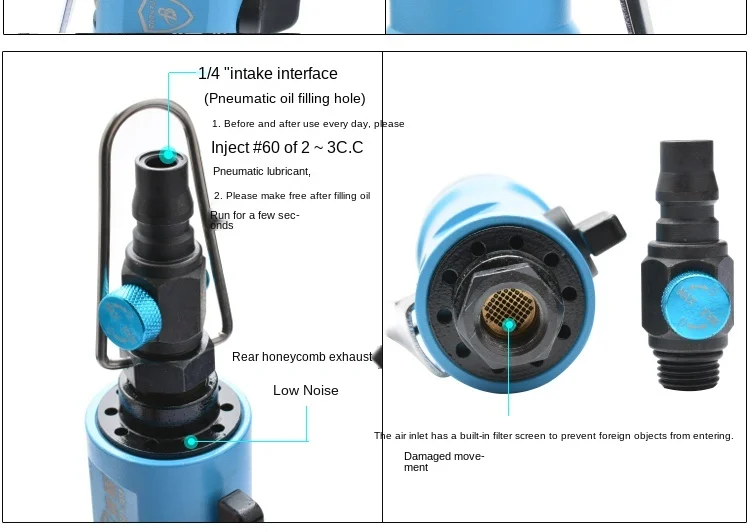 1/4 "intake interface

(Pneumatic oil filling hole)

1. Before and after use every day, please

Inject #60 of 2 ~ 3C.C

Pneumatic lubricant,

2. Please make free after filling oil

Run for a few seconds

Rear honeycomb exhaust

Low Noise

The air inlet has a built-in filter screen to prevent foreign objects from entering.

Damaged movement