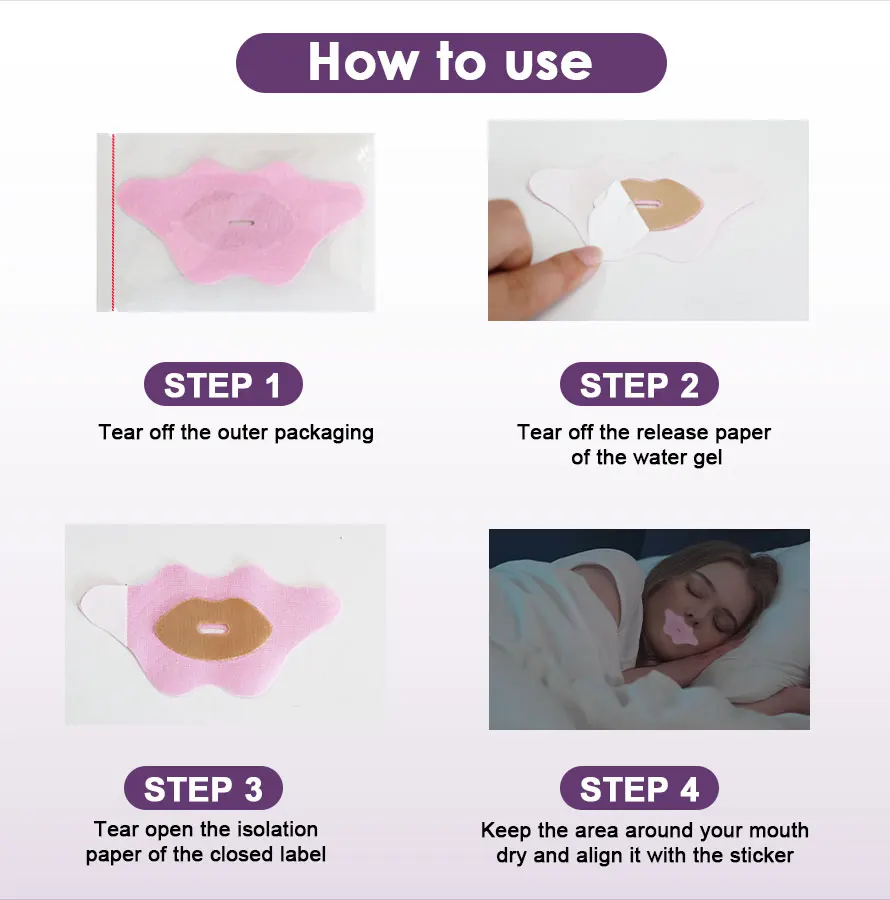 How to use

STEP 1
Tear off the outer packaging

STEP 2
Tear off the release paper of the water gel

STEP 3
Tear open the isolation paper of the closed label

STEP 4
Keep the area around your mouth dry and align it with the sticker