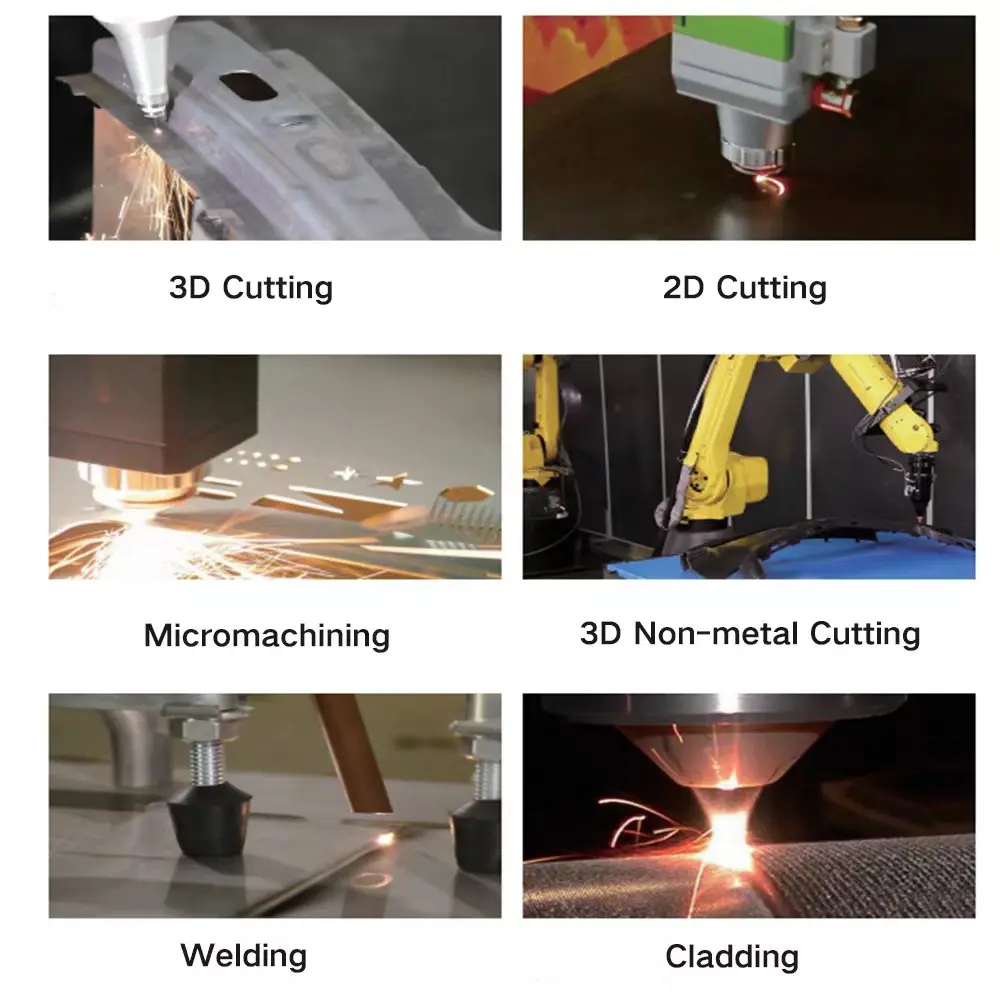 3D Cutting

2D Cutting

Micromachining

3D Non-metal Cutting

Welding

Cladding