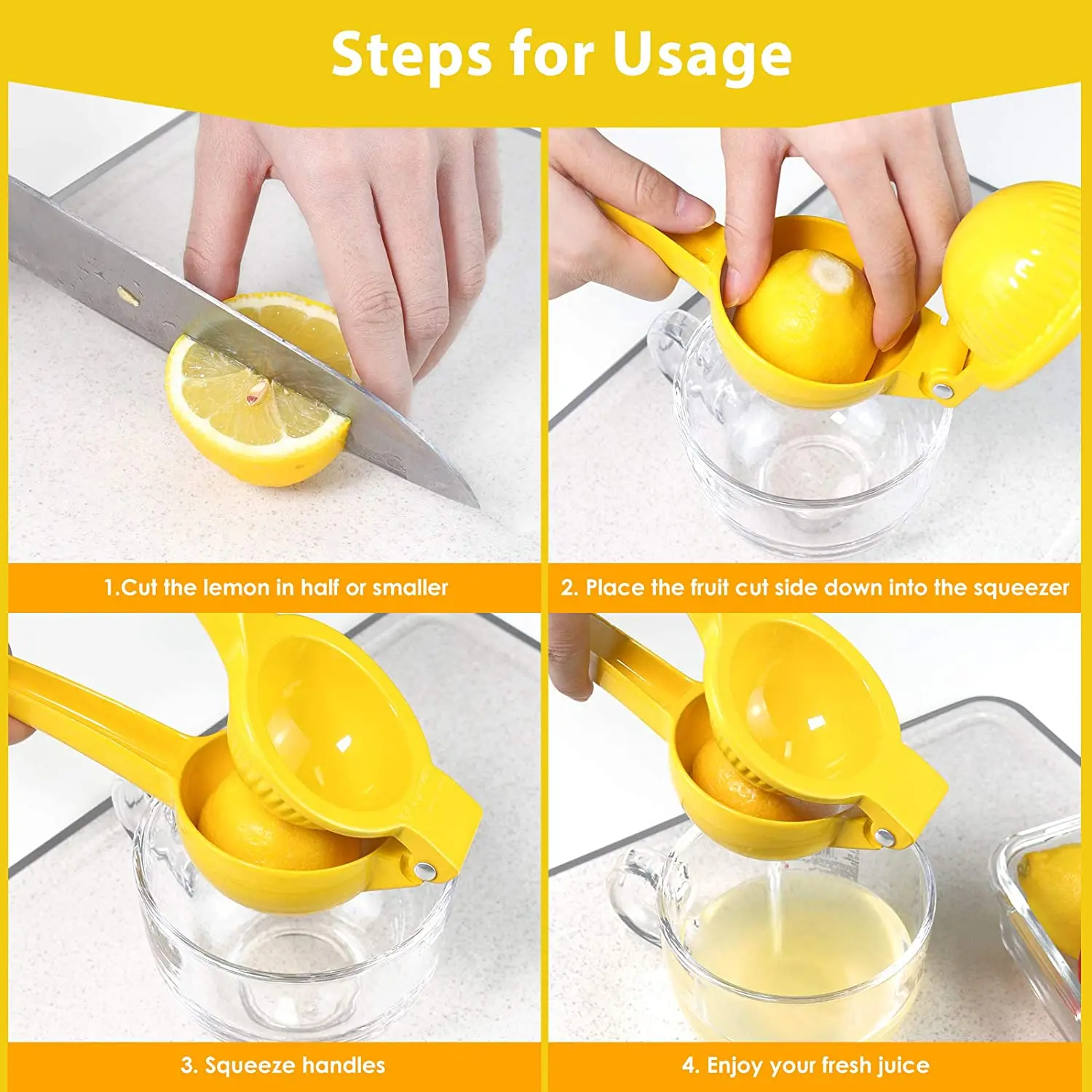 Steps for Usage

1.Cut the lemon in half or smaller

2. Place the fruit cut side down into the squeezer

3. Squeeze handles

4. Enjoy your fresh juice