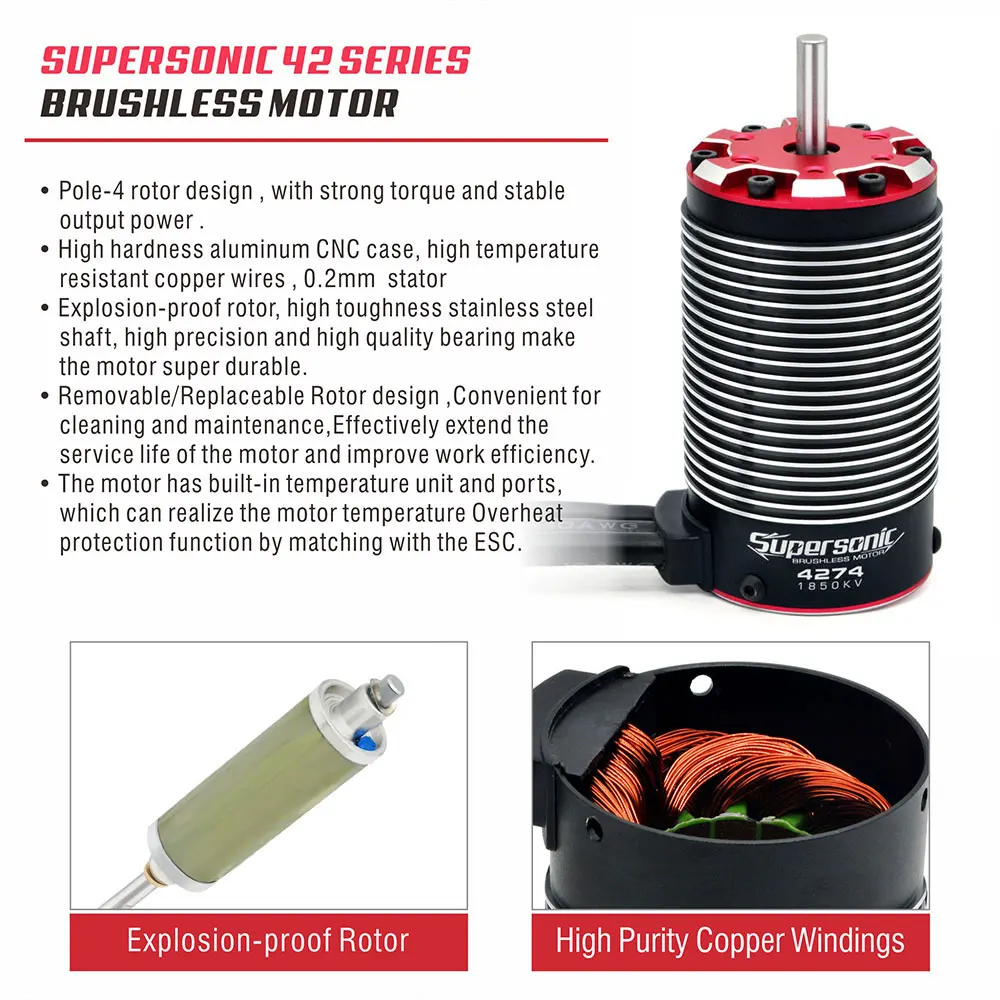 SUPERSONIC 42 SERIES
BRUSHLESS MOTOR

• Pole-4 rotor design , with strong torque and stable output power .
• High hardness aluminum CNC case, high temperature resistant copper wires , 0.2mm stator
• Explosion-proof rotor, high toughness stainless steel shaft, high precision and high quality bearing make the motor super durable.
• Removable/Replaceable Rotor design ,Convenient for cleaning and maintenance,Effectively extend the service life of the motor and improve work efficiency.
• The motor has built-in temperature unit and ports, which can realize the motor temperature Overheat protection function by matching with the ESC.

Supersonic
BRUSHLESS MOTOR
4274
1850KV

Explosion-proof Rotor

High Purity Copper Windings