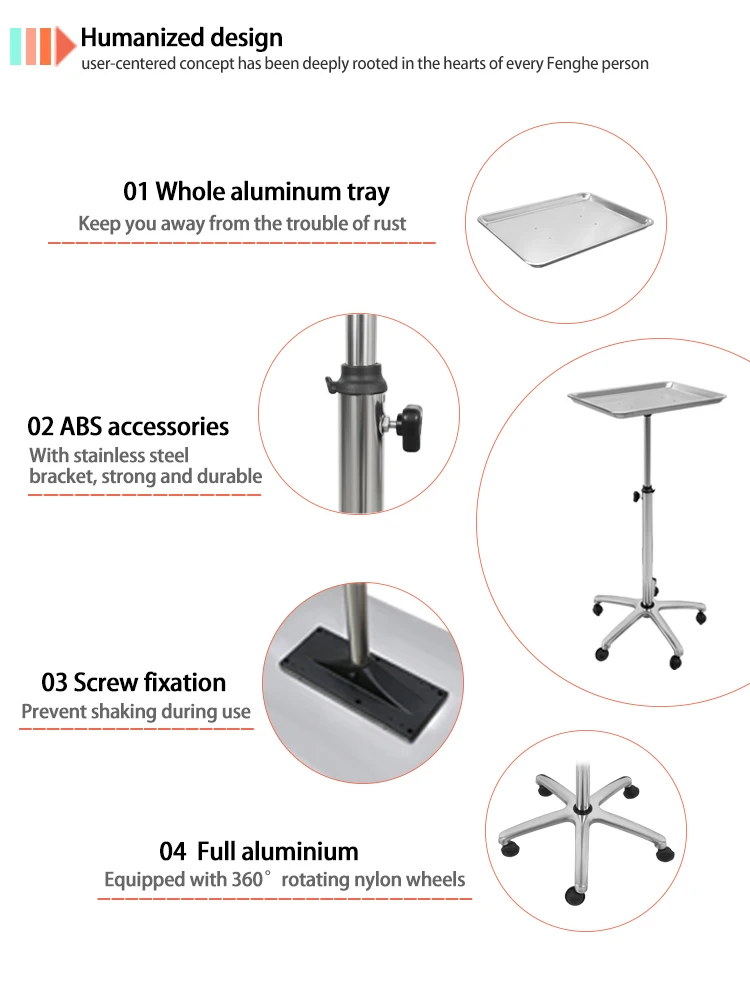 Humanized design
user-centered concept has been deeply rooted in the hearts of every Fenghe person

01 Whole aluminum tray
Keep you away from the trouble of rust

02 ABS accessories
With stainless steel bracket, strong and durable

03 Screw fixation
Prevent shaking during use

04 Full aluminium
Equipped with 360° rotating nylon wheels