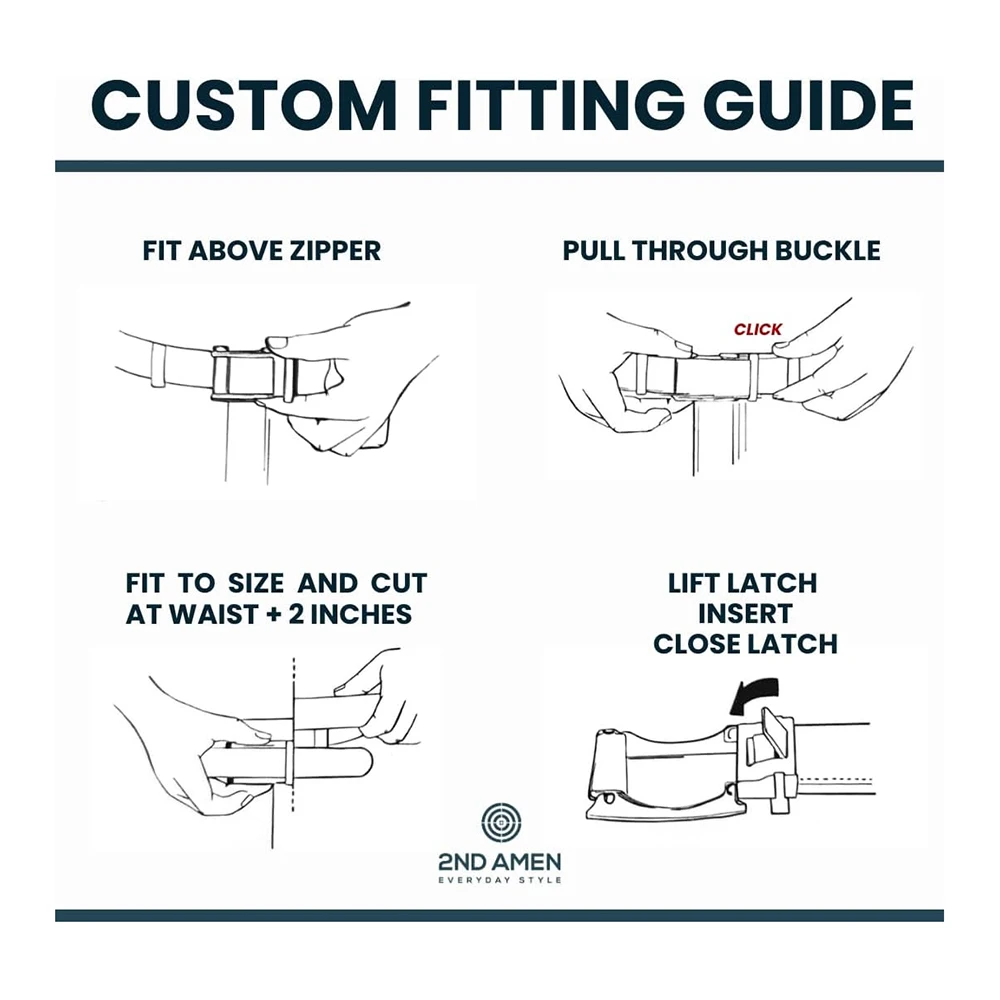 CUSTOM FITTING GUIDE

FIT ABOVE ZIPPER

PULL THROUGH BUCKLE

CLICK

FIT TO SIZE AND CUT AT WAIST + 2 INCHES

LIFT LATCH
INSERT
CLOSE LATCH

2ND AMEN
EVERYDAY STYLE