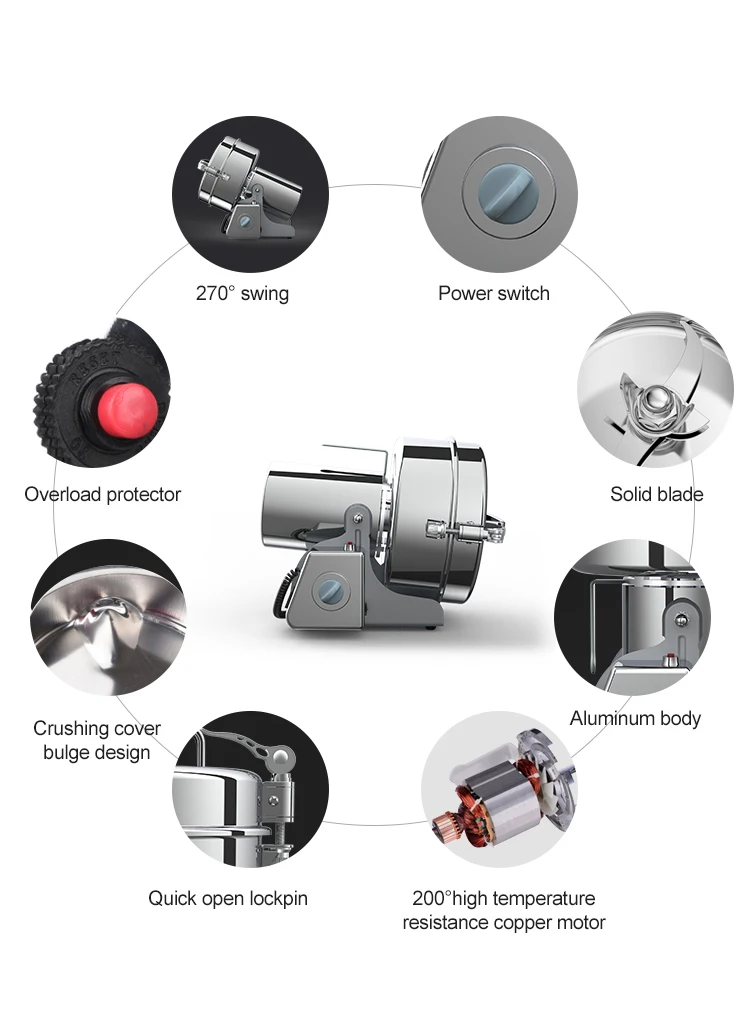 270° swing

Power switch

Overload protector

Solid blade

Crushing cover bulge design

Aluminum body

Quick open lockpin

200°high temperature resistance copper motor