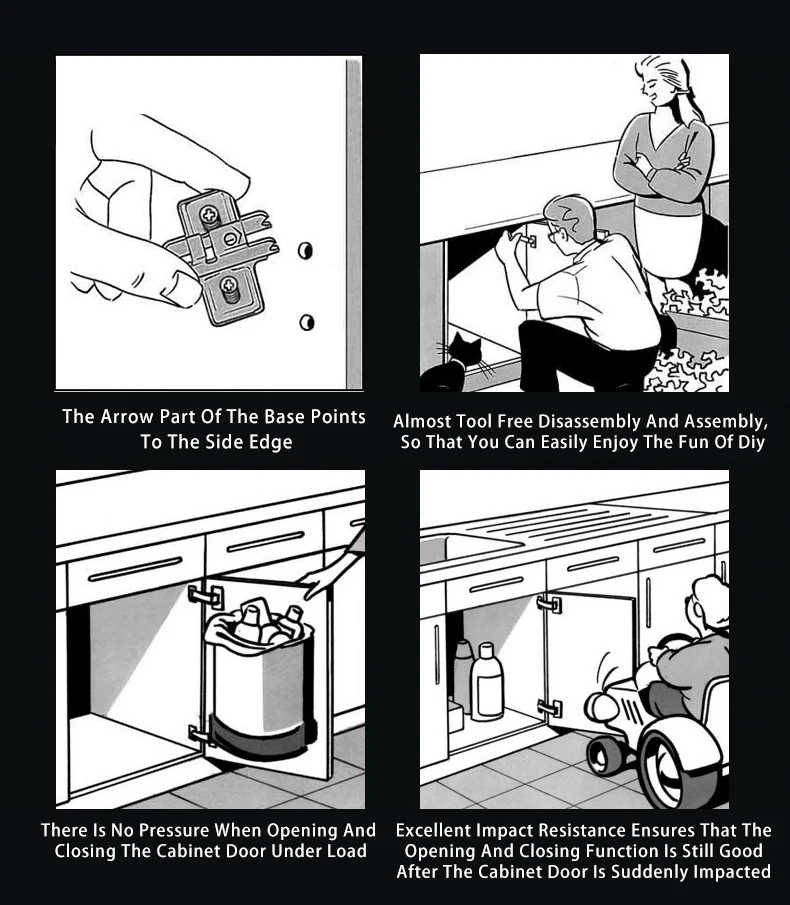 The Arrow Part Of The Base Points To The Side Edge

Almost Tool Free Disassembly And Assembly, So That You Can Easily Enjoy The Fun Of Diy

There Is No Pressure When Opening And Closing The Cabinet Door Under Load

Excellent Impact Resistance Ensures That The Opening And Closing Function Is Still Good After The Cabinet Door Is Suddenly Impacted