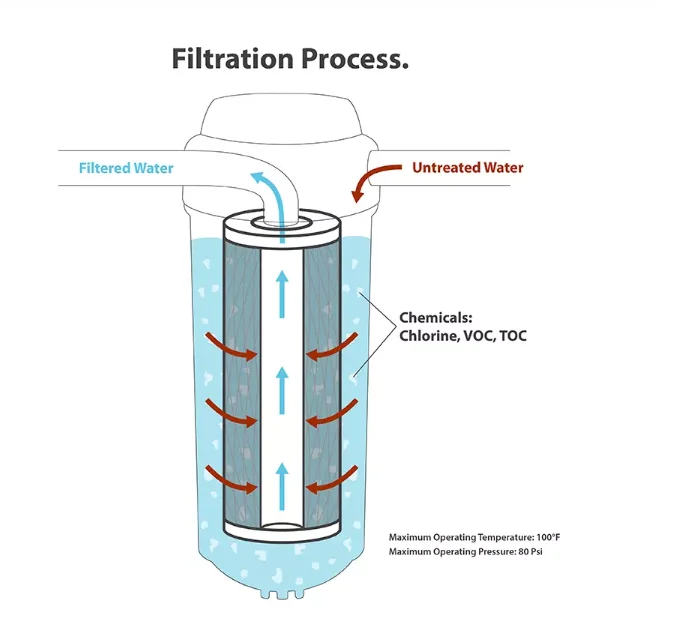 Filtration Process.

Filtered Water

Untreated Water

Chemicals:
Chlorine, VOC, TOC

Maximum Operating Temperature: 100°F
Maximum Operating Pressure: 80 Psi