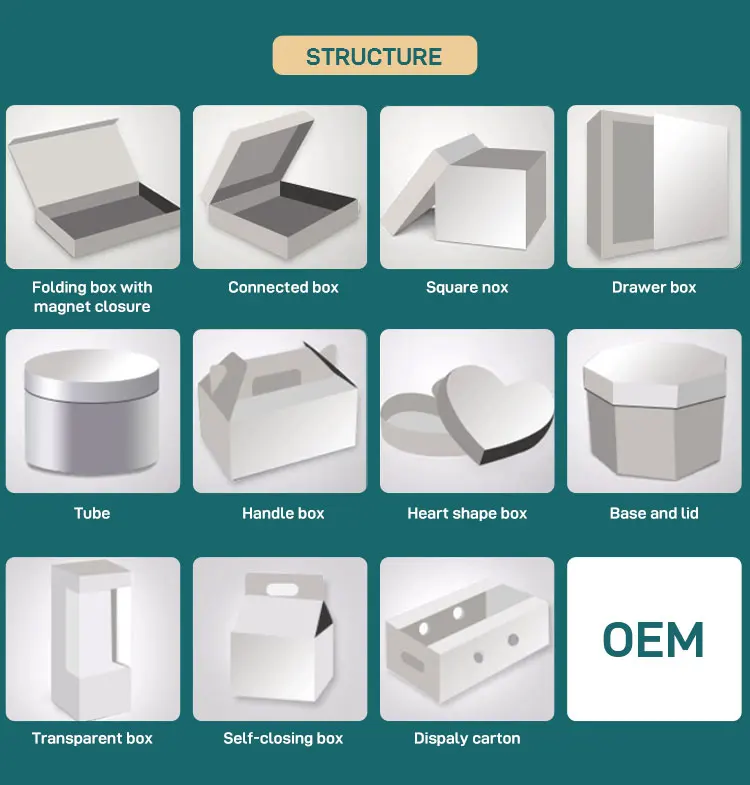 STRUCTURE

Folding box with magnet closure

Connected box

Square nox

Drawer box

Tube

Handle box

Heart shape box

Base and lid

Transparent box

Self-closing box

Dispaly carton

OEM