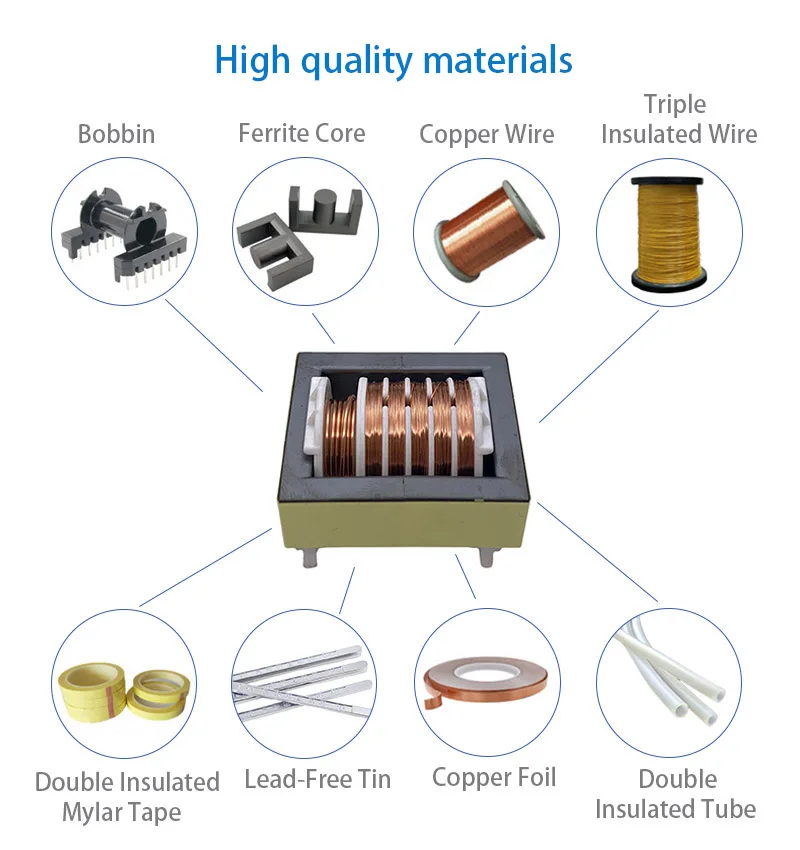 High quality materials

Bobbin

Ferrite Core

Copper Wire

Triple Insulated Wire

Double Insulated Mylar Tape

Lead-Free Tin

Copper Foil

Double Insulated Tube