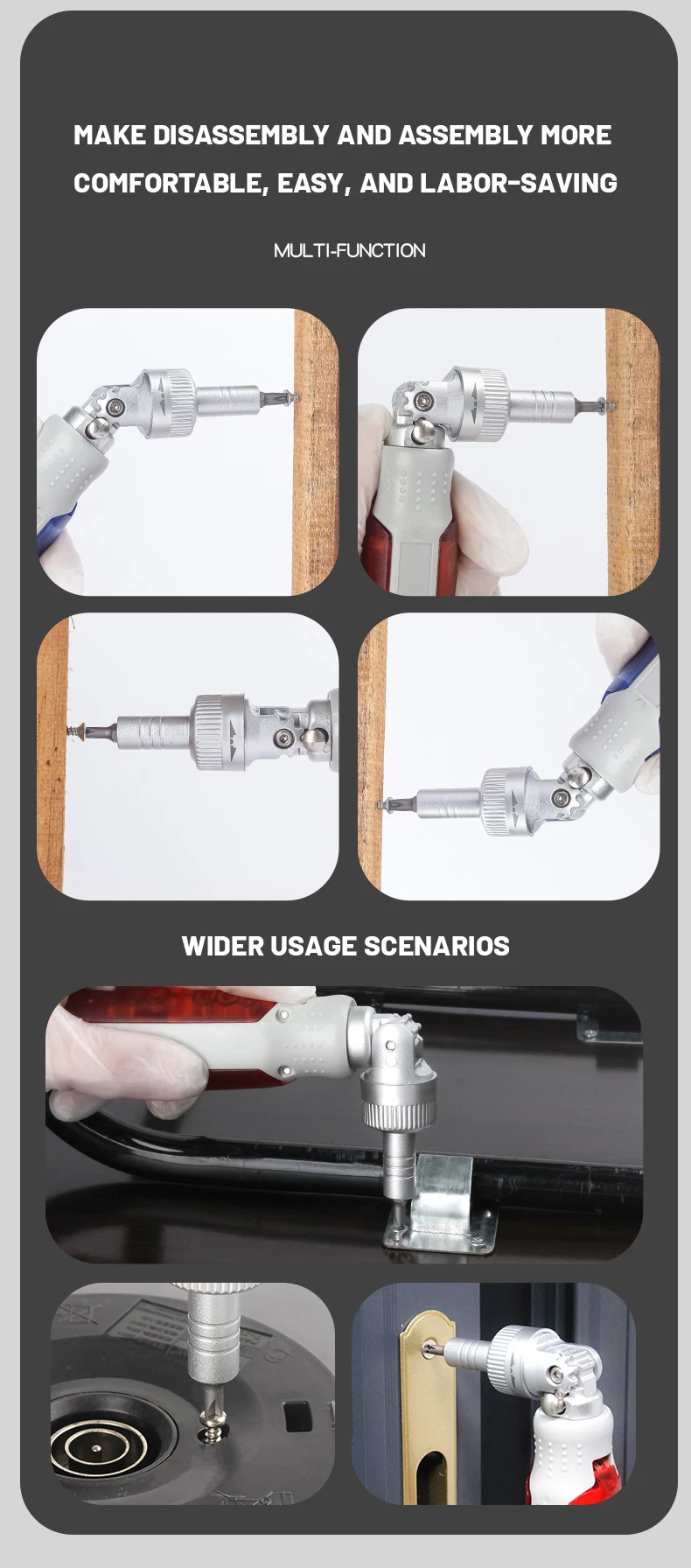 MAKE DISASSEMBLY AND ASSEMBLY MORE COMFORTABLE, EASY, AND LABOR-SAVING

MULTI-FUNCTION

WIDER USAGE SCENARIOS