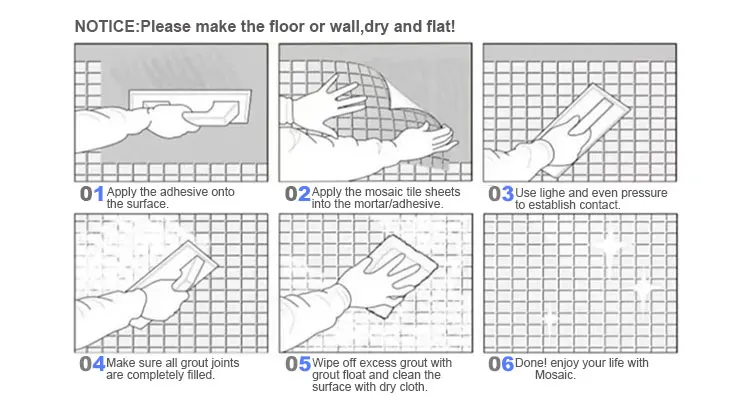 NOTICE:Please make the floor or wall,dry and flat!

01 Apply the adhesive onto the surface.

02 Apply the mosaic tile sheets into the mortar/adhesive.

03 Use lighe and even pressure to establish contact.

04 Make sure all grout joints are completely filled.

05 Wipe off excess grout with grout float and clean the surface with dry cloth.

06 Done! enjoy your life with Mosaic.