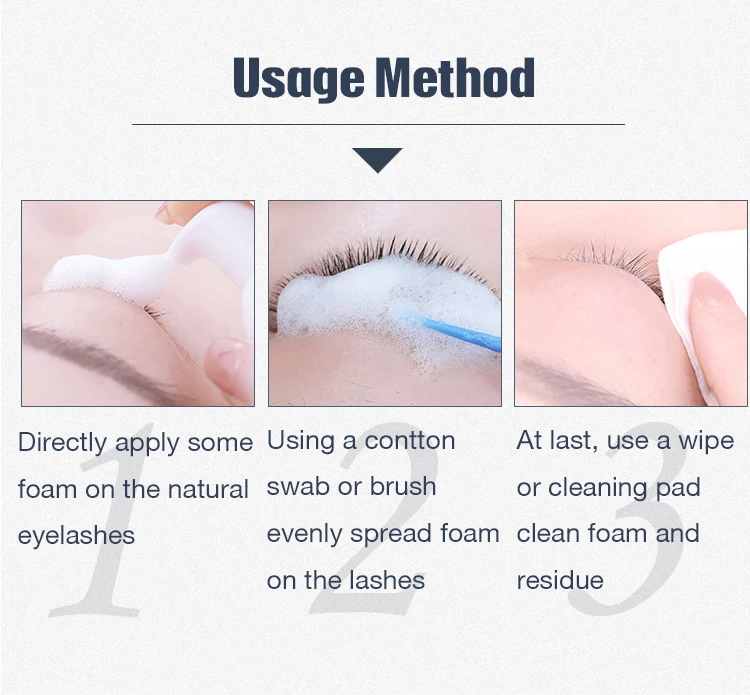 Usage Method

1
Directly apply some foam on the natural eyelashes

2
Using a contton swab or brush evenly spread foam on the lashes

3
At last, use a wipe or cleaning pad clean foam and residue