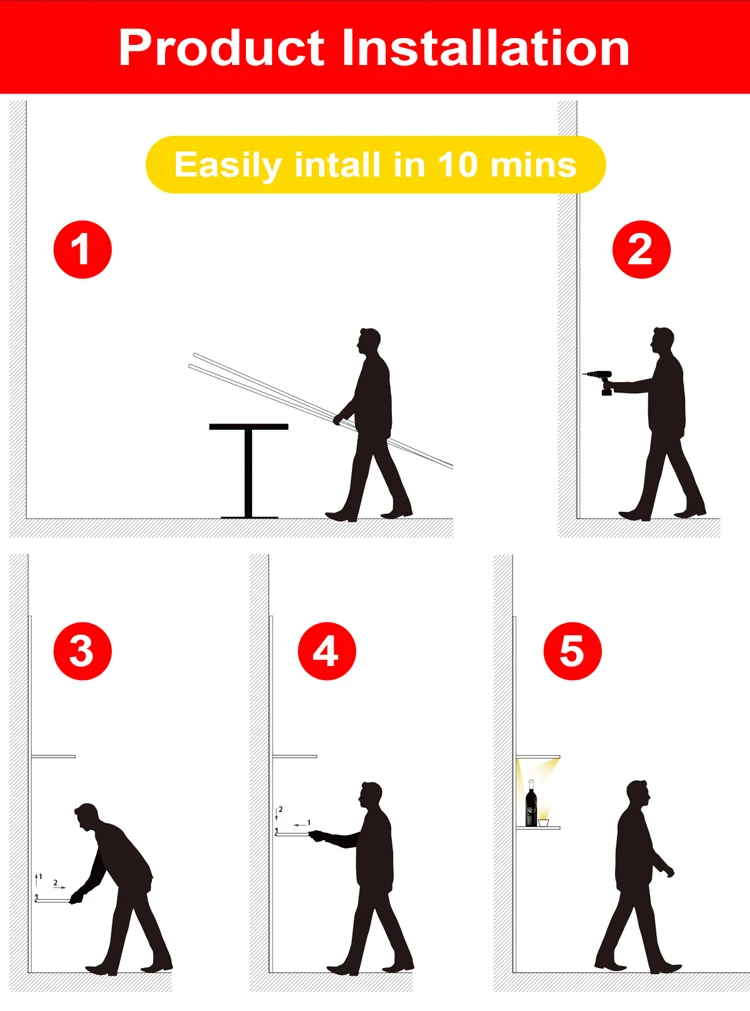 Product Installation

Easily intall in 10 mins

1

2

3

1
2

4

2
1

5