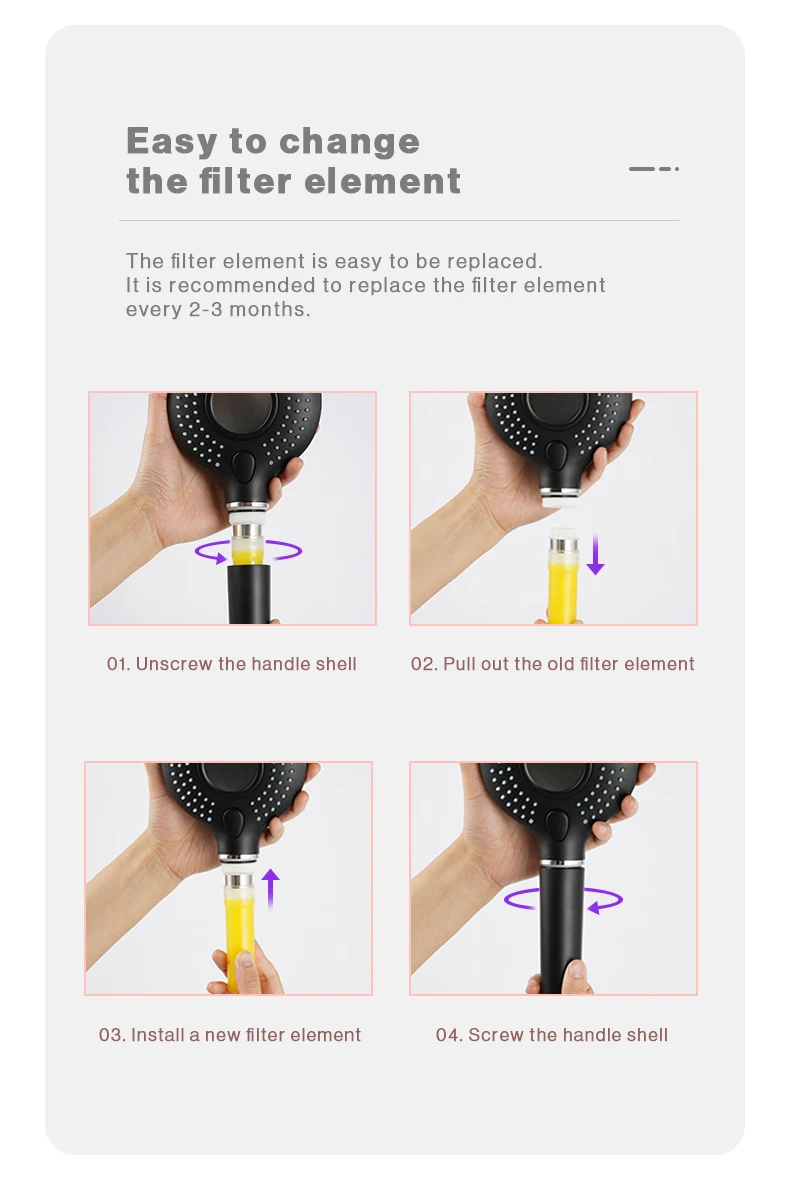 Easy to change
the filter element

The filter element is easy to be replaced.
It is recommended to replace the filter element every 2-3 months.

01. Unscrew the handle shell

02. Pull out the old filter element

03. Install a new filter element

04. Screw the handle shell