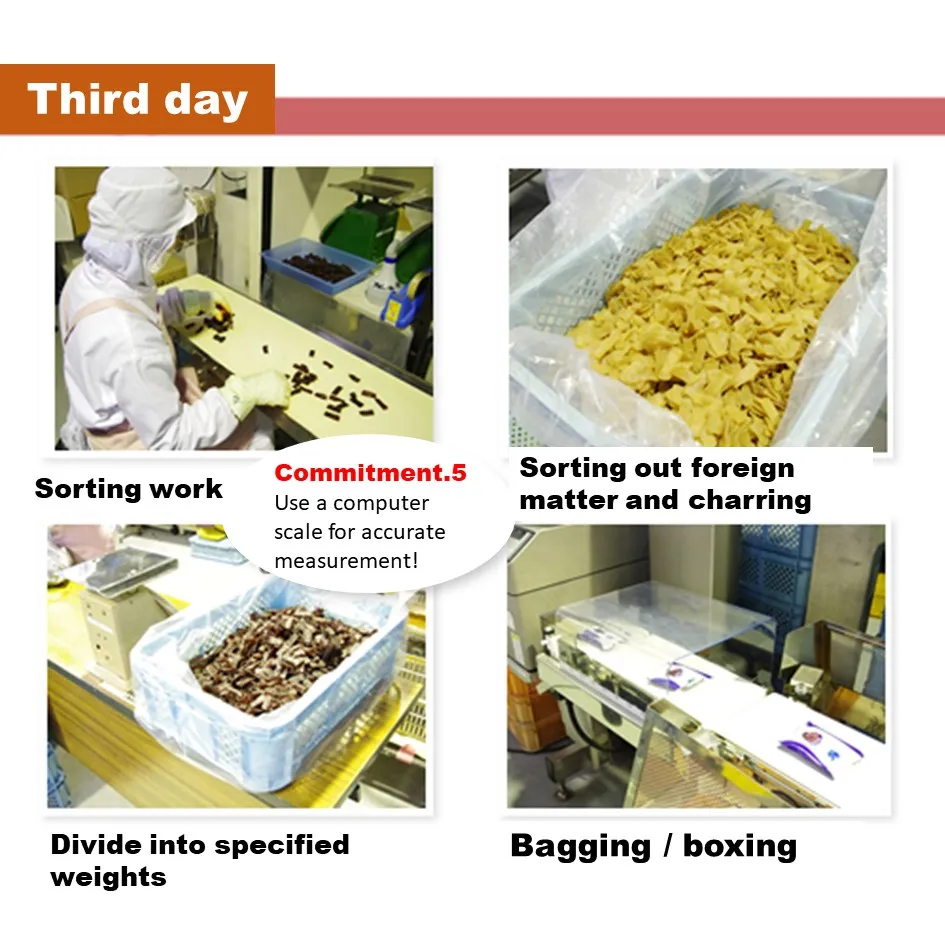 Third day

Sorting work

Commitment.5
Use a computer scale for accurate measurement!

Sorting out foreign matter and charring

Divide into specified weights

Bagging / boxing