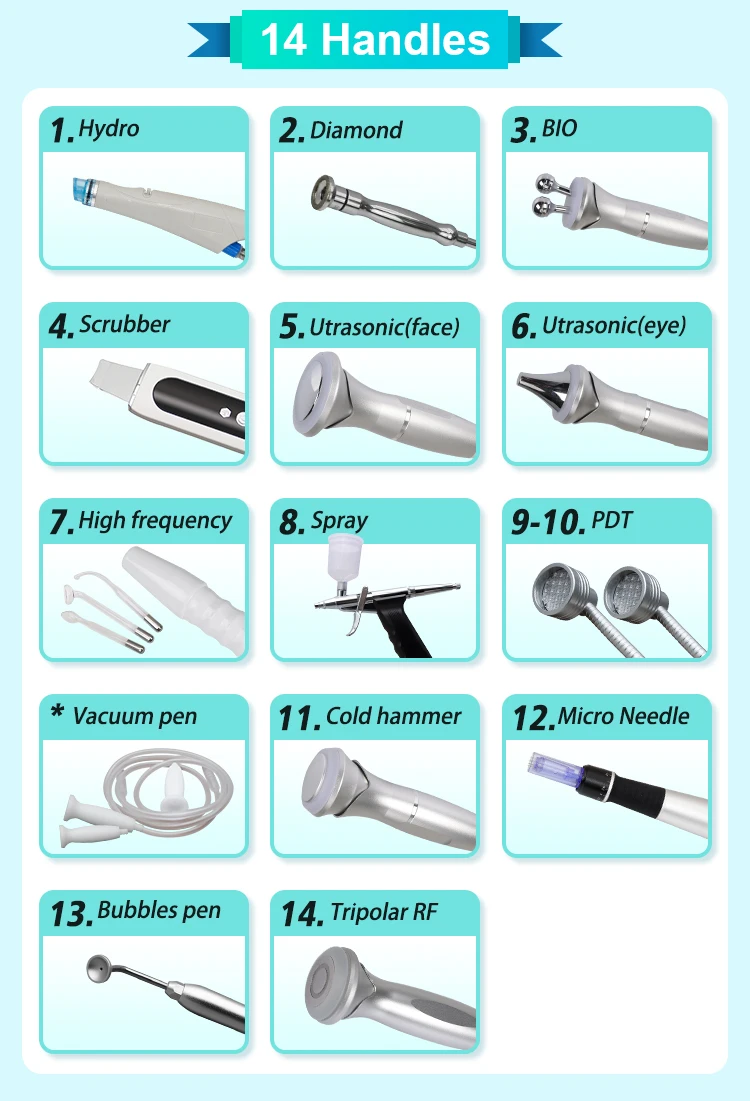 14 Handles

1. Hydro

2. Diamond

3. BIO

4. Scrubber

5. Utrasonic(face)

6. Utrasonic(eye)

7. High frequency

8. Spray

9-10. PDT

* Vacuum pen

11. Cold hammer

12. Micro Needle

13. Bubbles pen

14. Tripolar RF