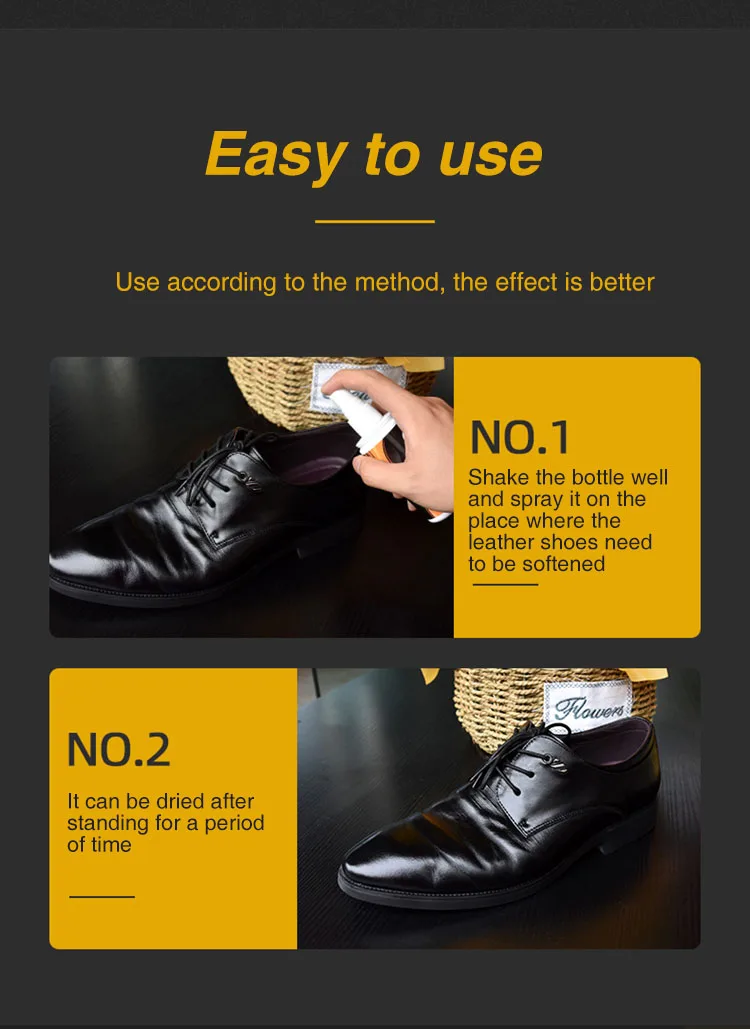 Easy to use

Use according to the method, the effect is better

NO.1

Shake the bottle well and spray it on the place where the leather shoes need to be softened

NO.2

It can be dried after standing for a period of time

Flowers